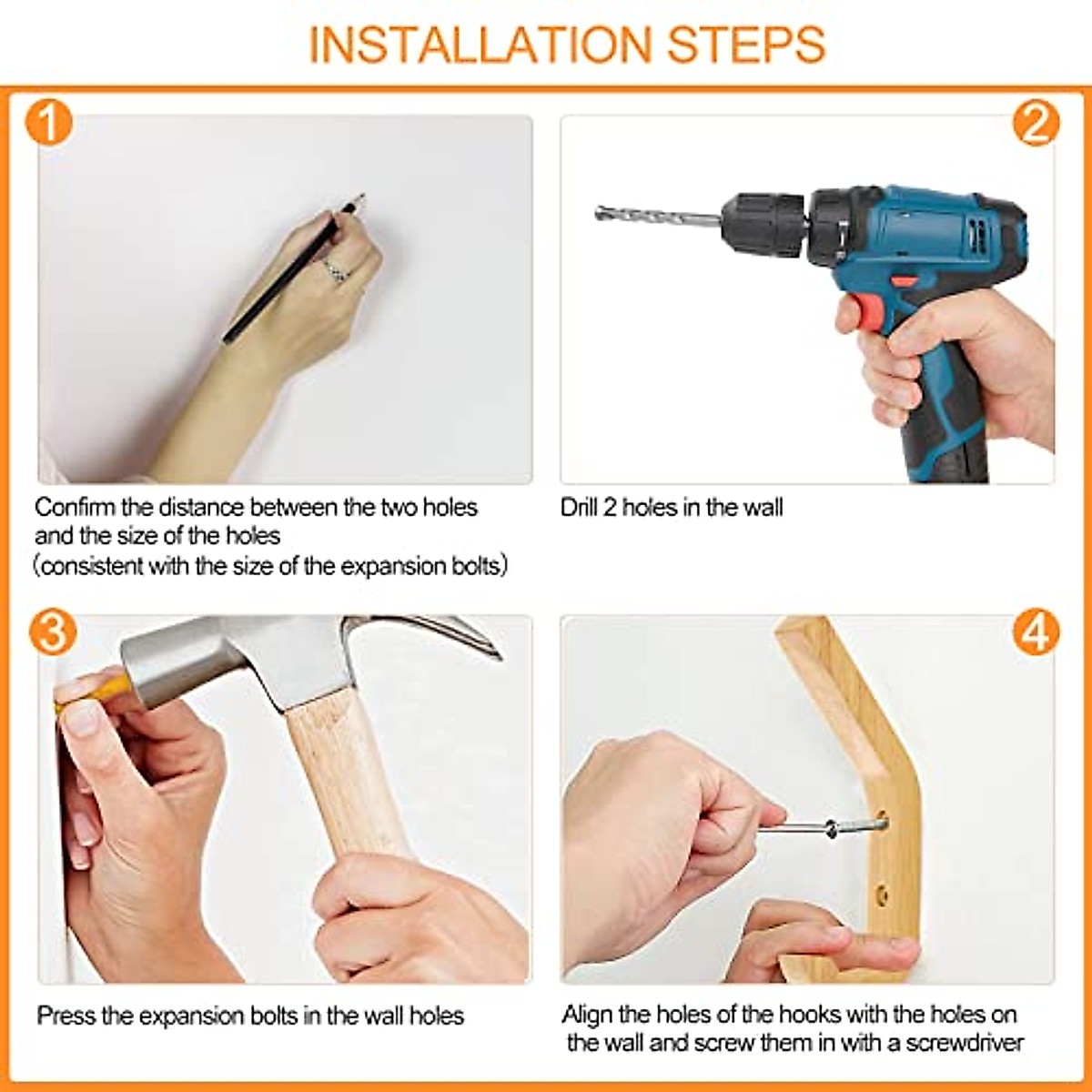 INSTALLATION STEPS

1

Confirm the distance between the two holes and the size of the holes (consistent with the size of the expansion bolts)

2

Drill 2 holes in the wall

3

Press the expansion bolts in the wall holes

4

Align the holes of the hooks with the holes on the wall and screw them in with a screwdriver