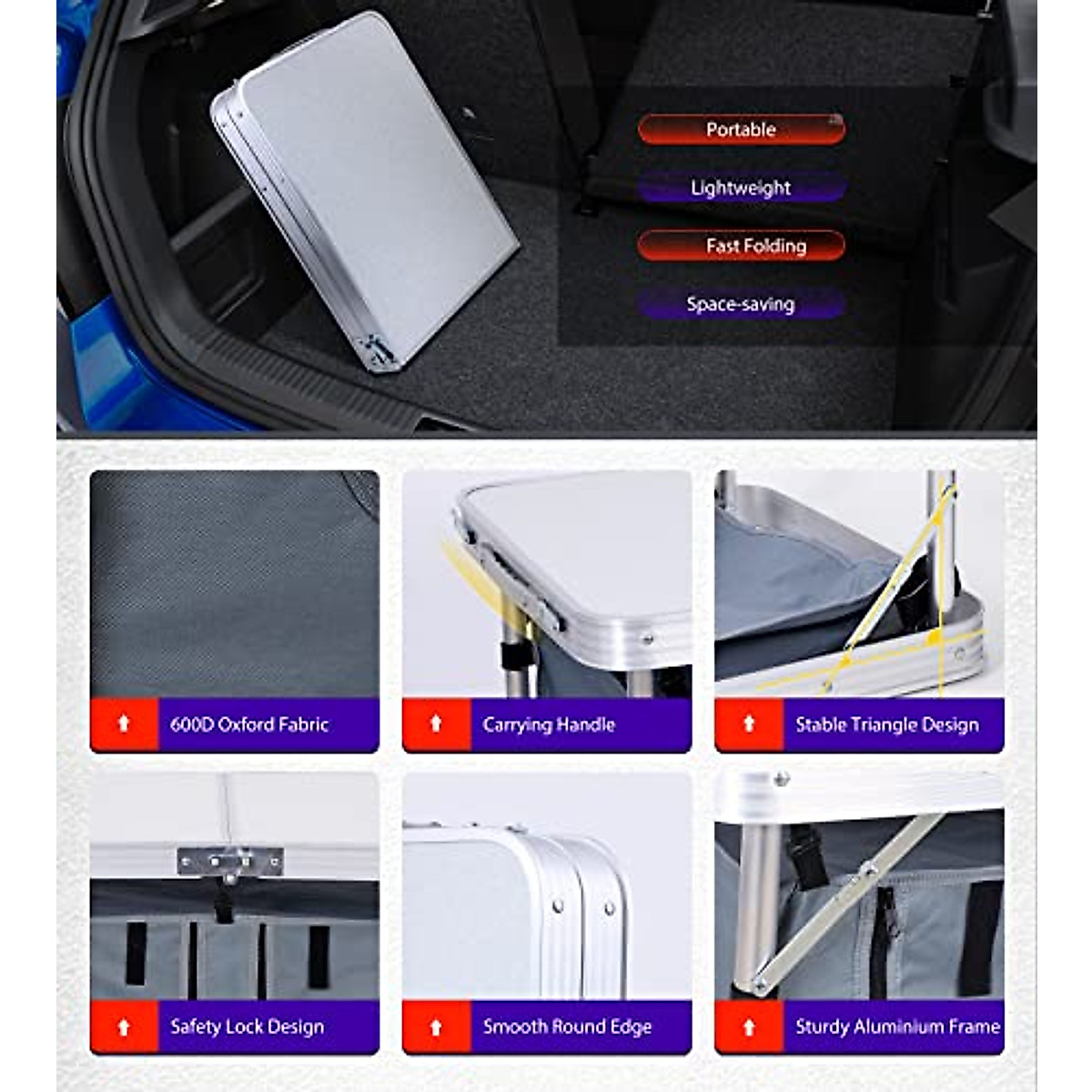 Portable

Lightweight

Fast Folding

Space-saving

600D Oxford Fabric

Carrying Handle

Stable Triangle Design

Safety Lock Design

Smooth Round Edge

Sturdy Aluminium Frame