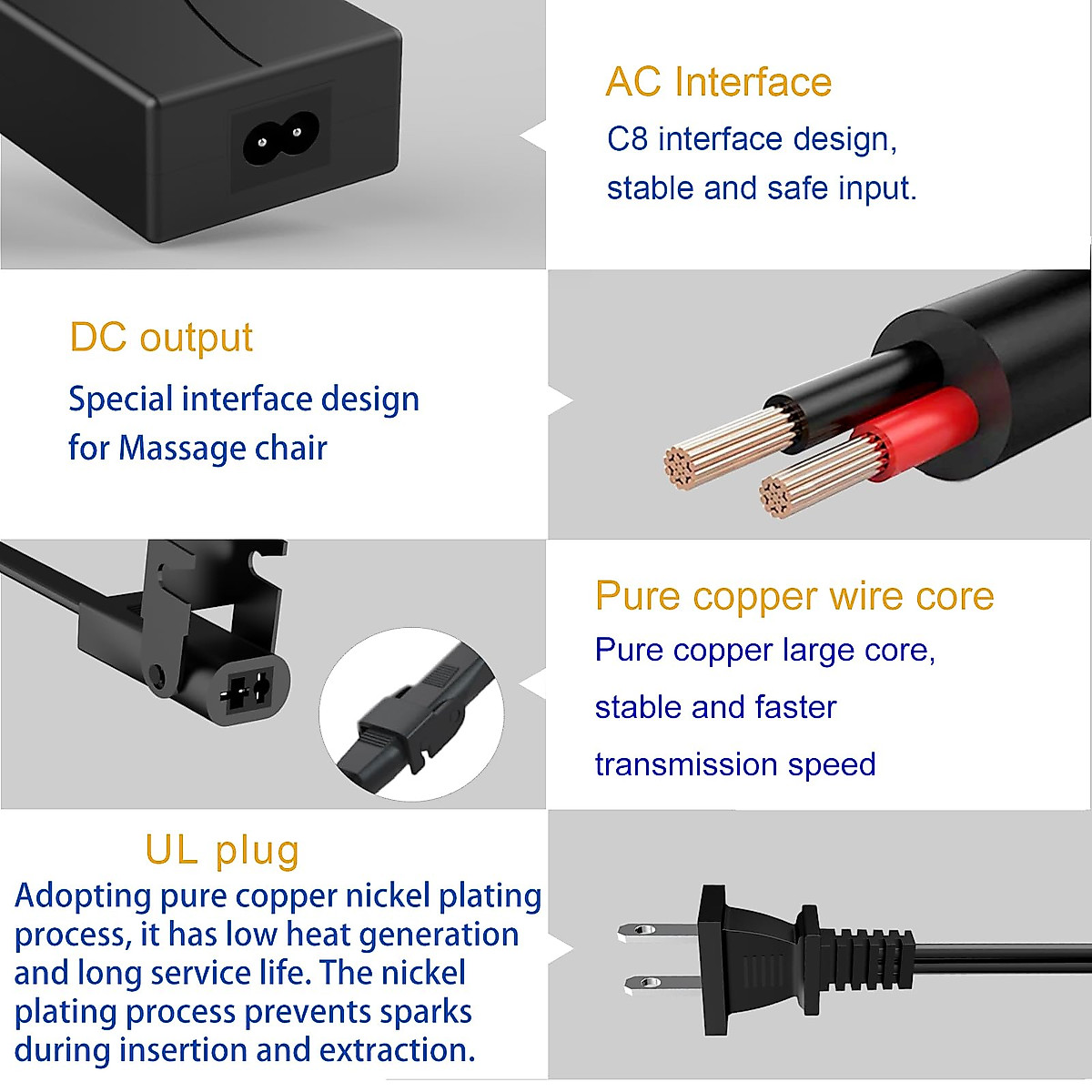 AC Interface
C8 interface design,
stable and safe input.

DC output
Special interface design
for Massage chair

Pure copper wire core
Pure copper large core,
stable and faster
transmission speed

UL plug
Adopting pure copper nickel plating process, it has low heat generation and long service life. The nickel plating process prevents sparks during insertion and extraction.