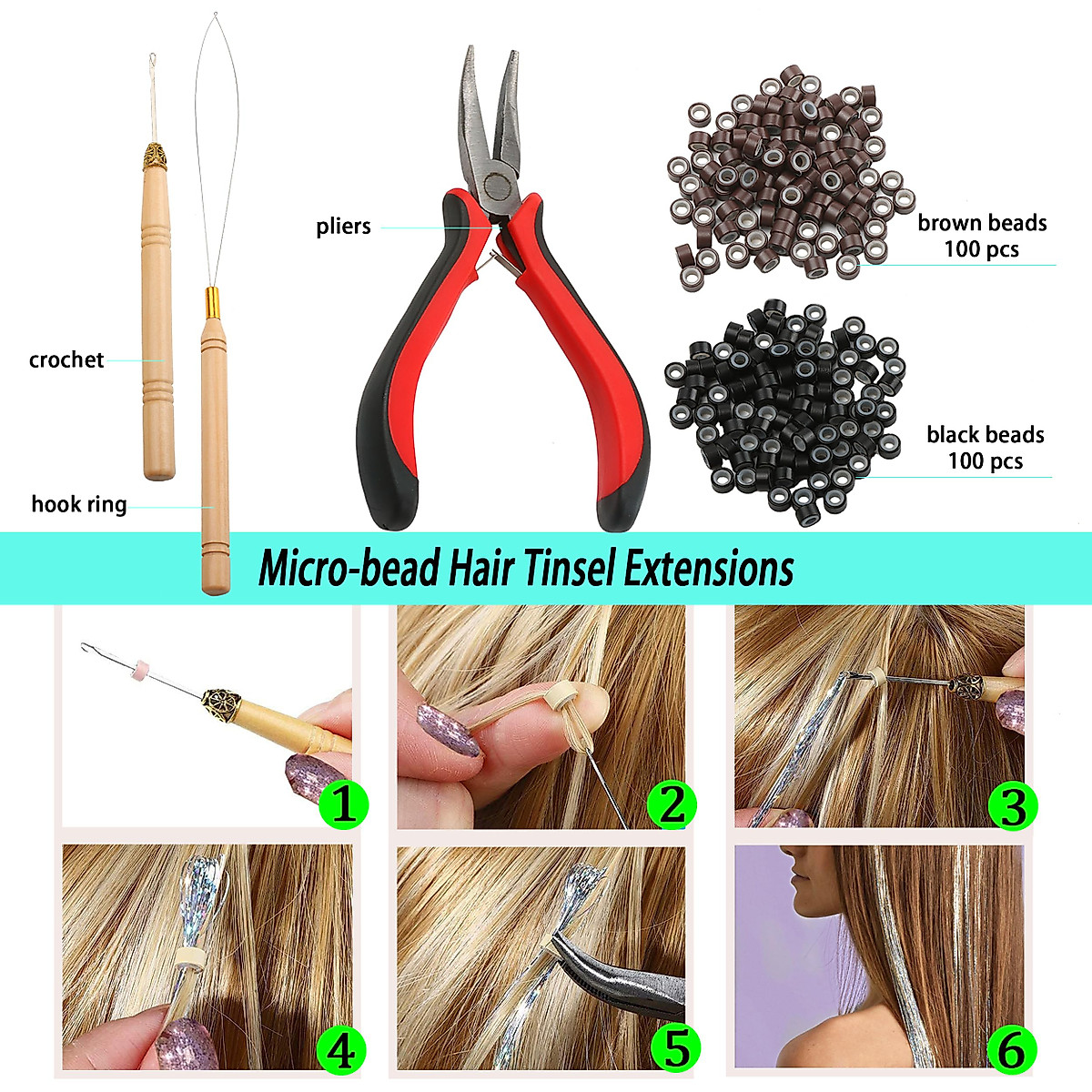 crochet

hook ring

pliers

brown beads
100 pcs

black beads
100 pcs

Micro-bead Hair Tinsel Extensions

1

2

3

4

5

6