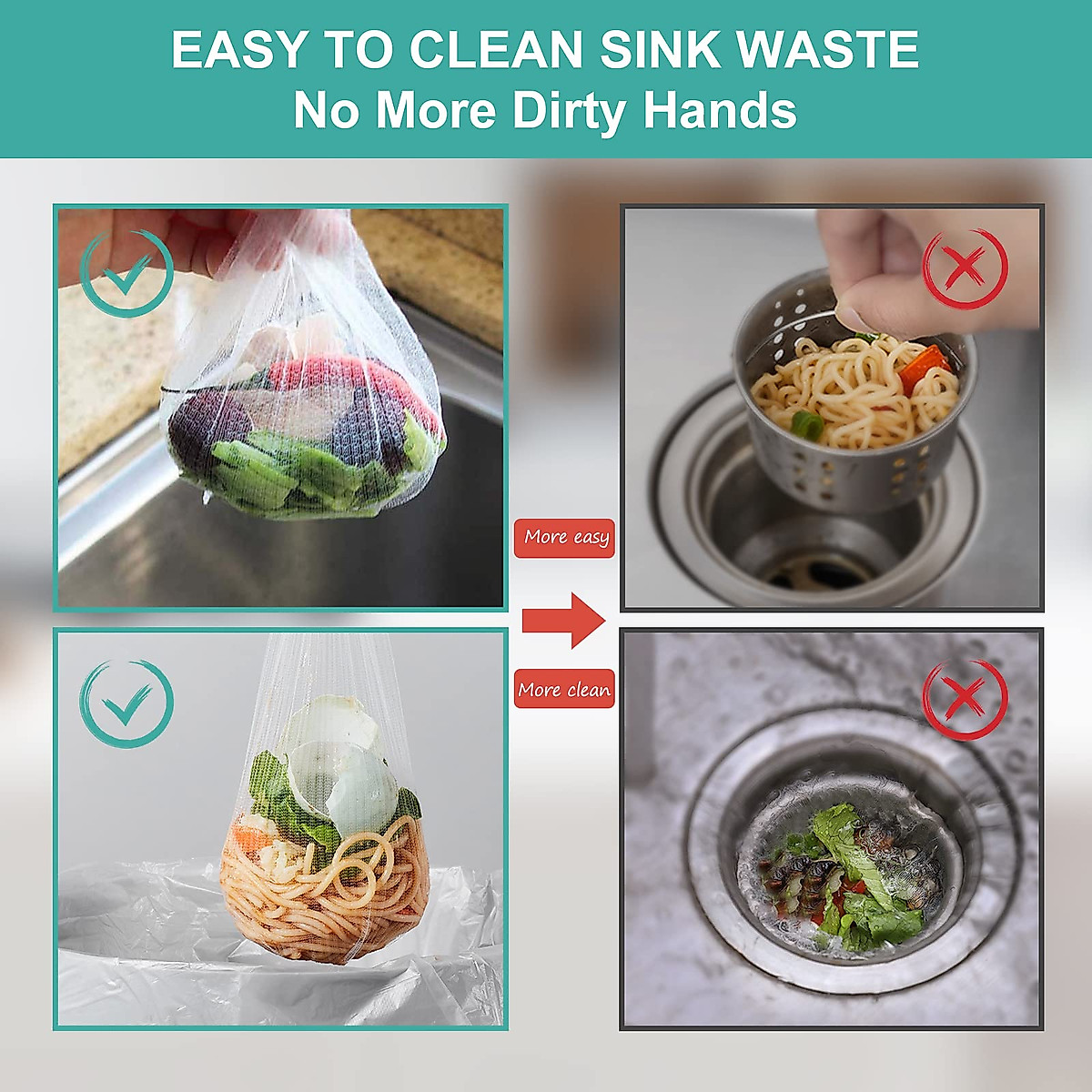 EASY TO CLEAN SINK WASTE
No More Dirty Hands

More easy

More clean