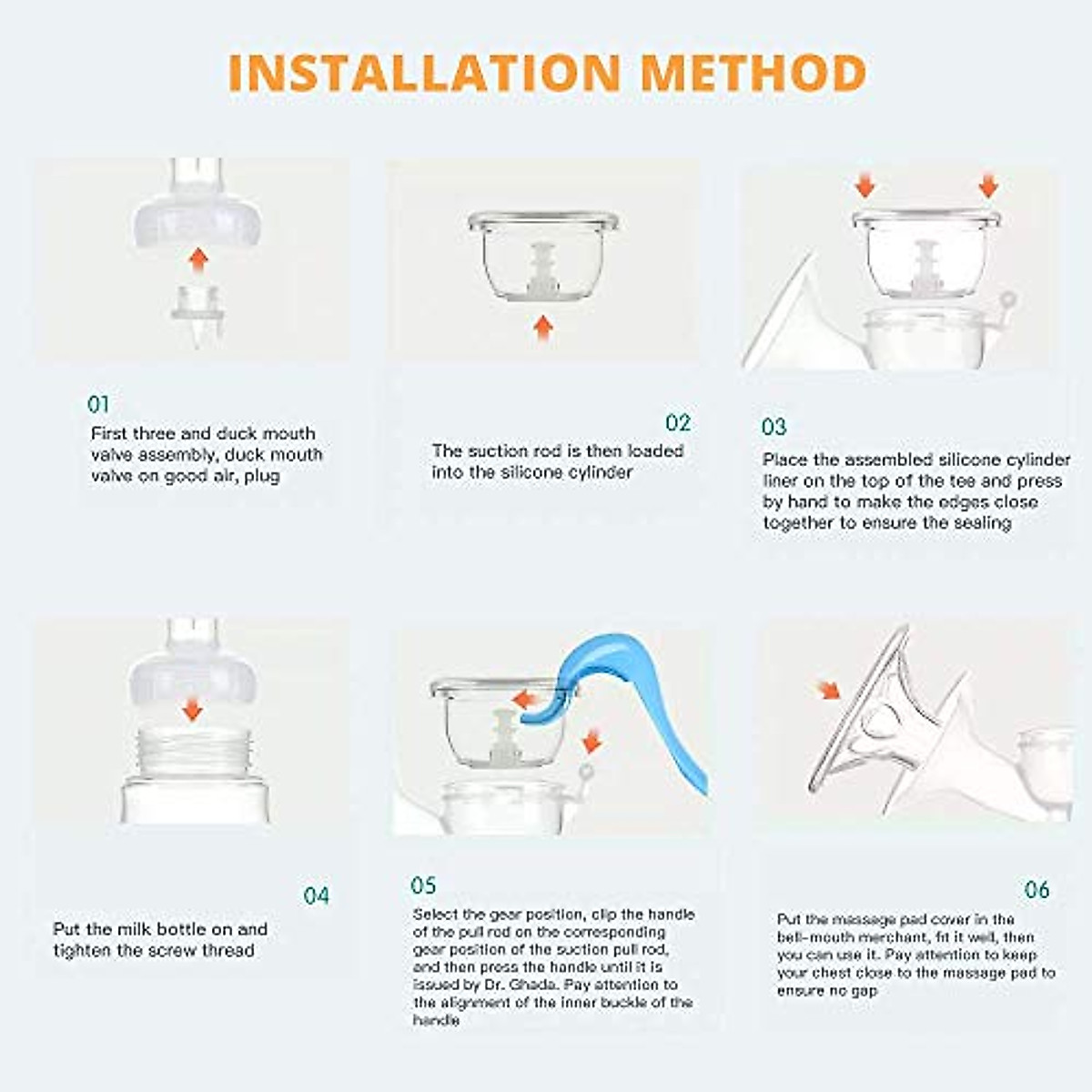 INSTALLATION METHOD

01
First three and duck mouth valve assembly, duck mouth valve on good air, plug

02
The suction rod is then loaded into the silicone cylinder

03
Place the assembled silicone cylinder liner on the top of the tee and press by hand to make the edges close together to ensure the sealing

04
Put the milk bottle on and tighten the screw thread

05
Select the gear position, clip the handle of the pull rod on the corresponding gear position of the suction pull rod, and then press the handle until it is issued by Dr. Ghada. Pay attention to the alignment of the inner buckle of the handle

06
Put the massage pad cover in the bell-mouth merchant, fit it well, then you can use it. Pay attention to keep your chest close to the massage pad to ensure no gap