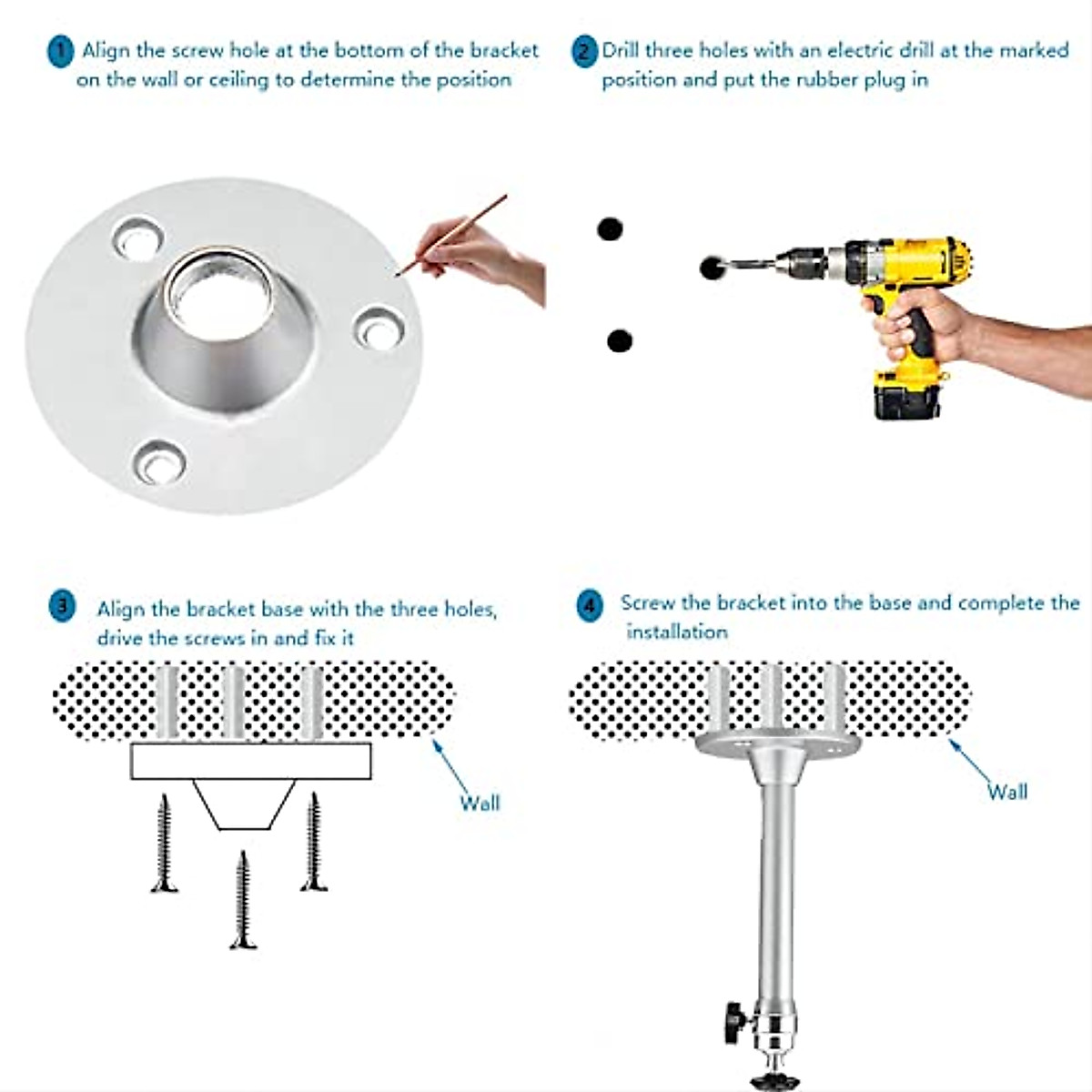 1 Align the screw hole at the bottom of the bracket on the wall or ceiling to determine the position

2 Drill three holes with an electric drill at the marked position and put the rubber plug in

3 Align the bracket base with the three holes, drive the screws in and fix it

Wall

4 Screw the bracket into the base and complete the installation

Wall