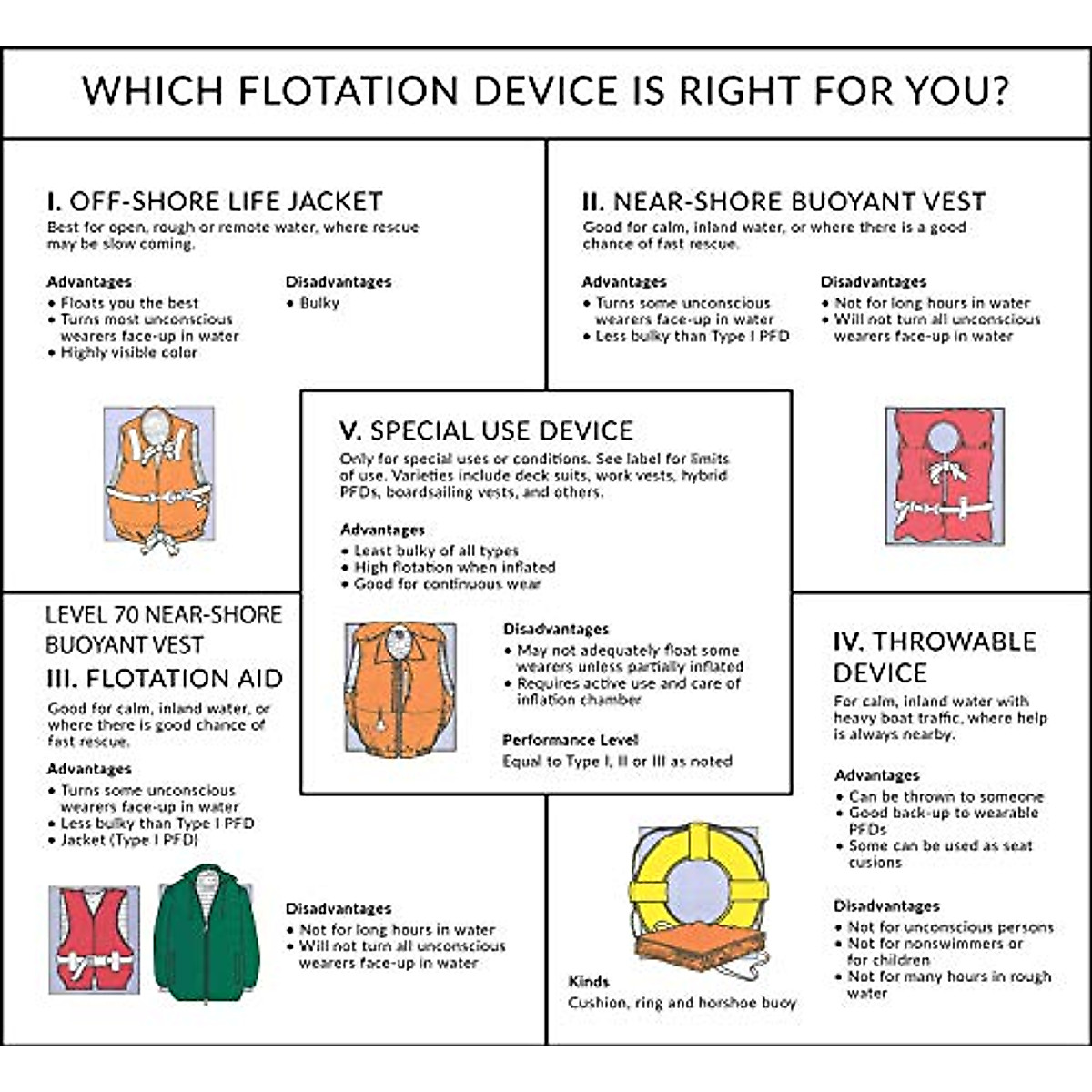 WHICH FLOTATION DEVICE IS RIGHT FOR YOU?

I. OFF-SHORE LIFE JACKET
Best for open, rough or remote water, where rescue may be slow coming.

Advantages
• Floats you the best
• Turns most unconscious wearers face-up in water
• Highly visible color

Disadvantages
• Bulky

II. NEAR-SHORE BUOYANT VEST
Good for calm, inland water, or where there is a good chance of fast rescue.

Advantages
• Turns some unconscious wearers face-up in water
• Less bulky than Type I PFD

Disadvantages
• Not for long hours in water
• Will not turn all unconscious wearers face-up in water

V. SPECIAL USE DEVICE
Only for special uses or conditions. See label for limits of use. Varieties include deck suits, work vests, hybrid PFDs, boardsailing vests, and others.

Advantages
• Least bulky of all types
• High flotation when inflated
• Good for continuous wear

Disadvantages
• May not adequately float some wearers unless partially inflated
• Requires active use and care of inflation chamber

Performance Level
Equal to Type I, II or III as noted

LEVEL 70 NEAR-SHORE BUOYANT VEST
III. FLOTATION AID
Good for calm, inland water, or where there is good chance of fast rescue.

Advantages
• Turns some unconscious wearers face-up in water
• Less bulky than Type I PFD
• Jacket (Type I PFD)

Disadvantages
• Not for long hours in water
• Will not turn all unconscious wearers face-up in water

IV. THROWABLE DEVICE
For calm, inland water with heavy boat traffic, where help is always nearby.

Advantages
• Can be thrown to someone
• Good back-up to wearable PFDs
• Some can be used as seat cusions

Disadvantages
• Not for unconscious persons
• Not for nonswimmers or for children
• Not for many hours in rough water

Kinds
Cushion, ring and horshoe buoy