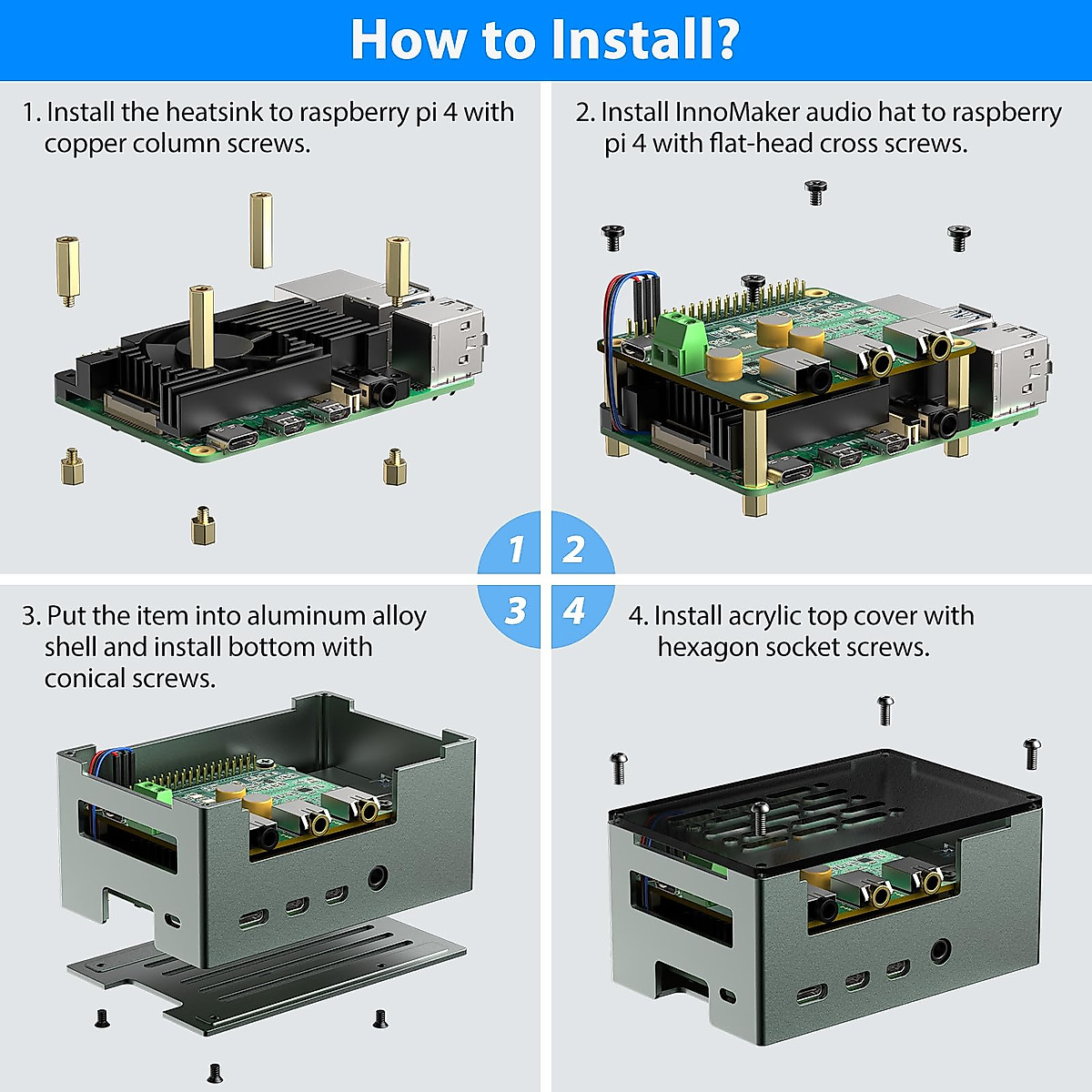 How to Install?

1. Install the heatsink to raspberry pi 4 with copper column screws.

2. Install InnoMaker audio hat to raspberry pi 4 with flat-head cross screws.

1

2

3

4

3. Put the item into aluminum alloy shell and install bottom with conical screws.

4. Install acrylic top cover with hexagon socket screws.