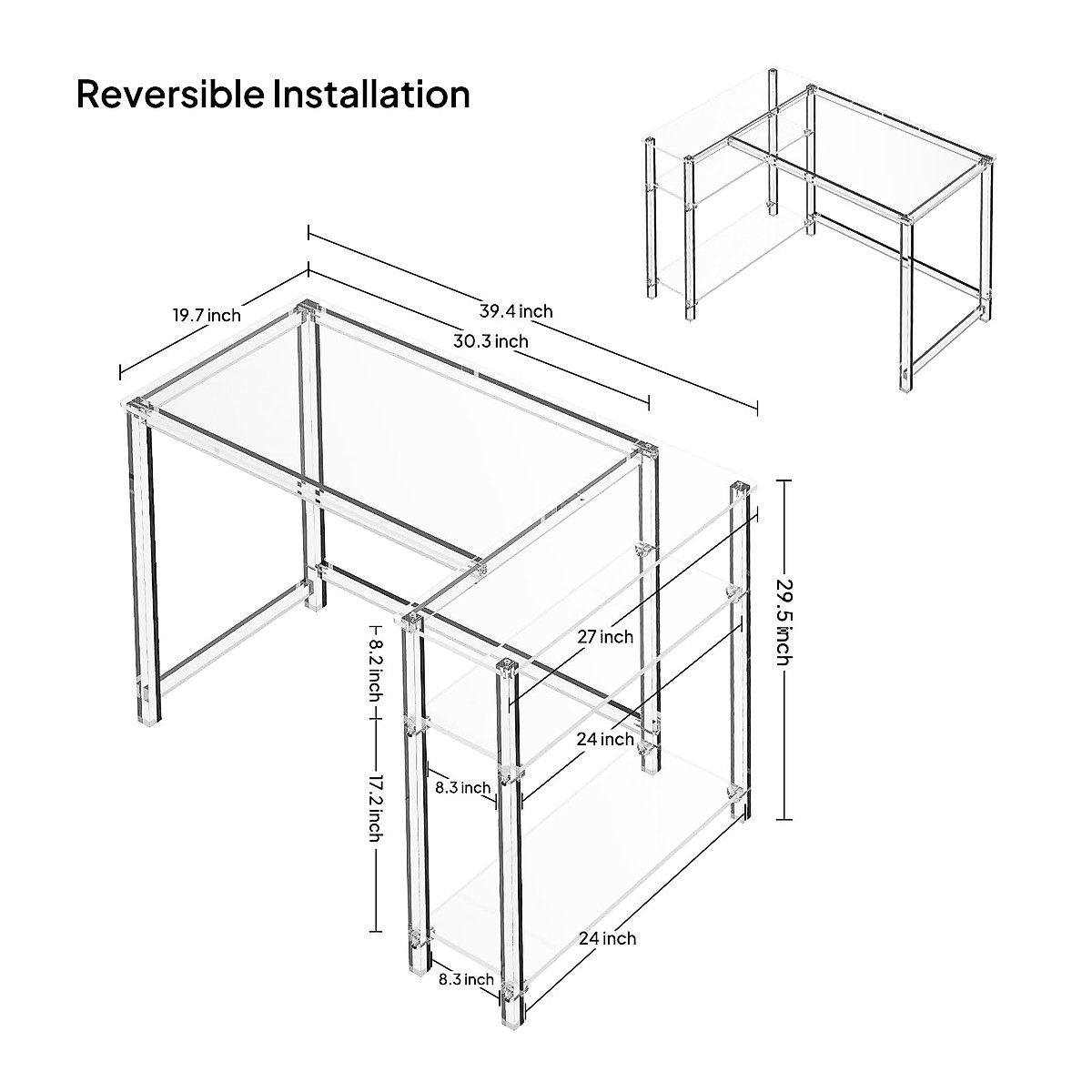 Reversible Installation

19.7 inch

39.4 inch

30.3 inch

29.5 inch

27 inch

8.2 inch

24 inch

8.3 inch

17.2 inch

24 inch

8.3 inch