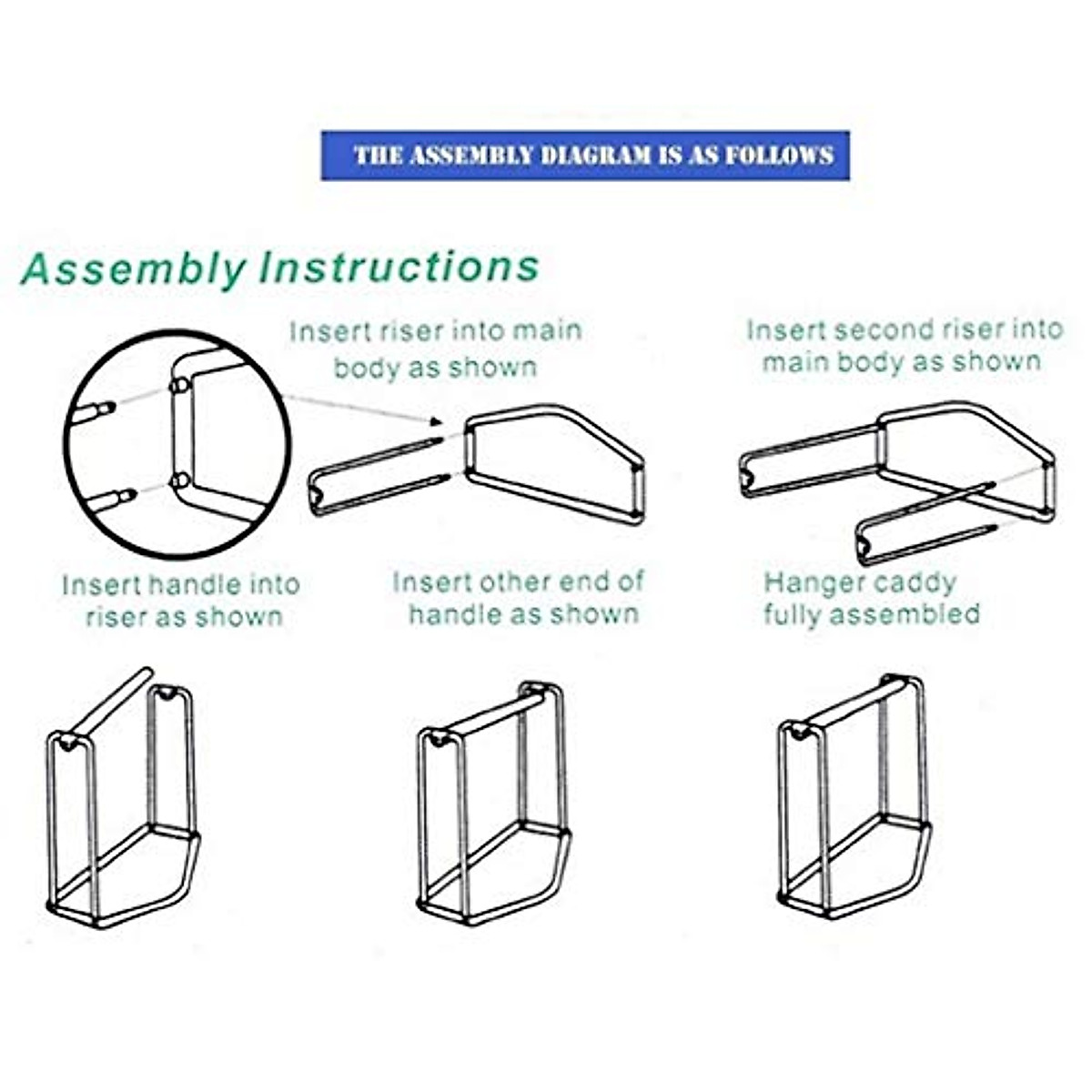 THE ASSEMBLY DIAGRAM IS AS FOLLOWS

Assembly Instructions

Insert riser into main body as shown

Insert second riser into main body as shown

Insert handle into riser as shown

Insert other end of handle as shown

Hanger caddy fully assembled