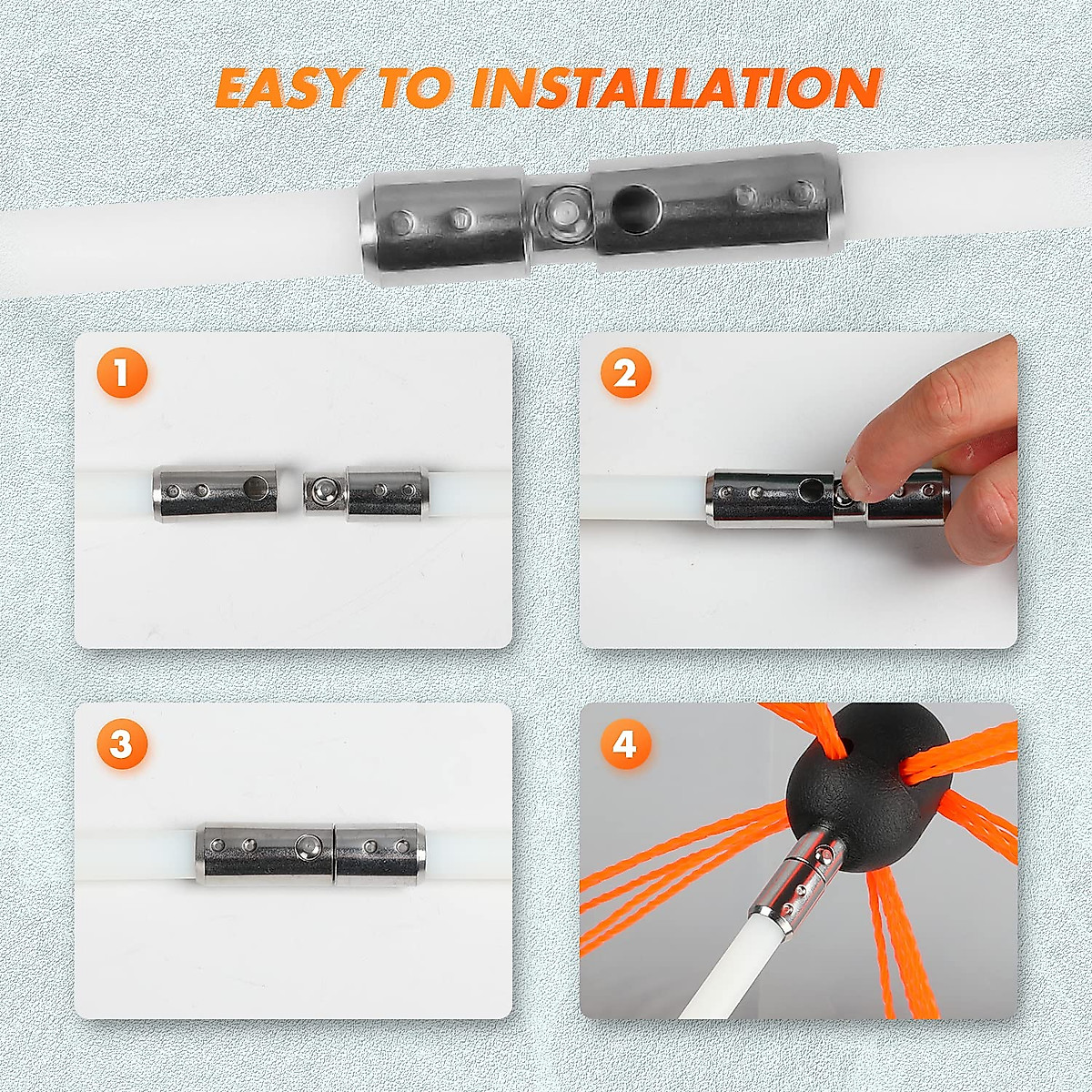 EASY TO INSTALLATION

1

2

3

4