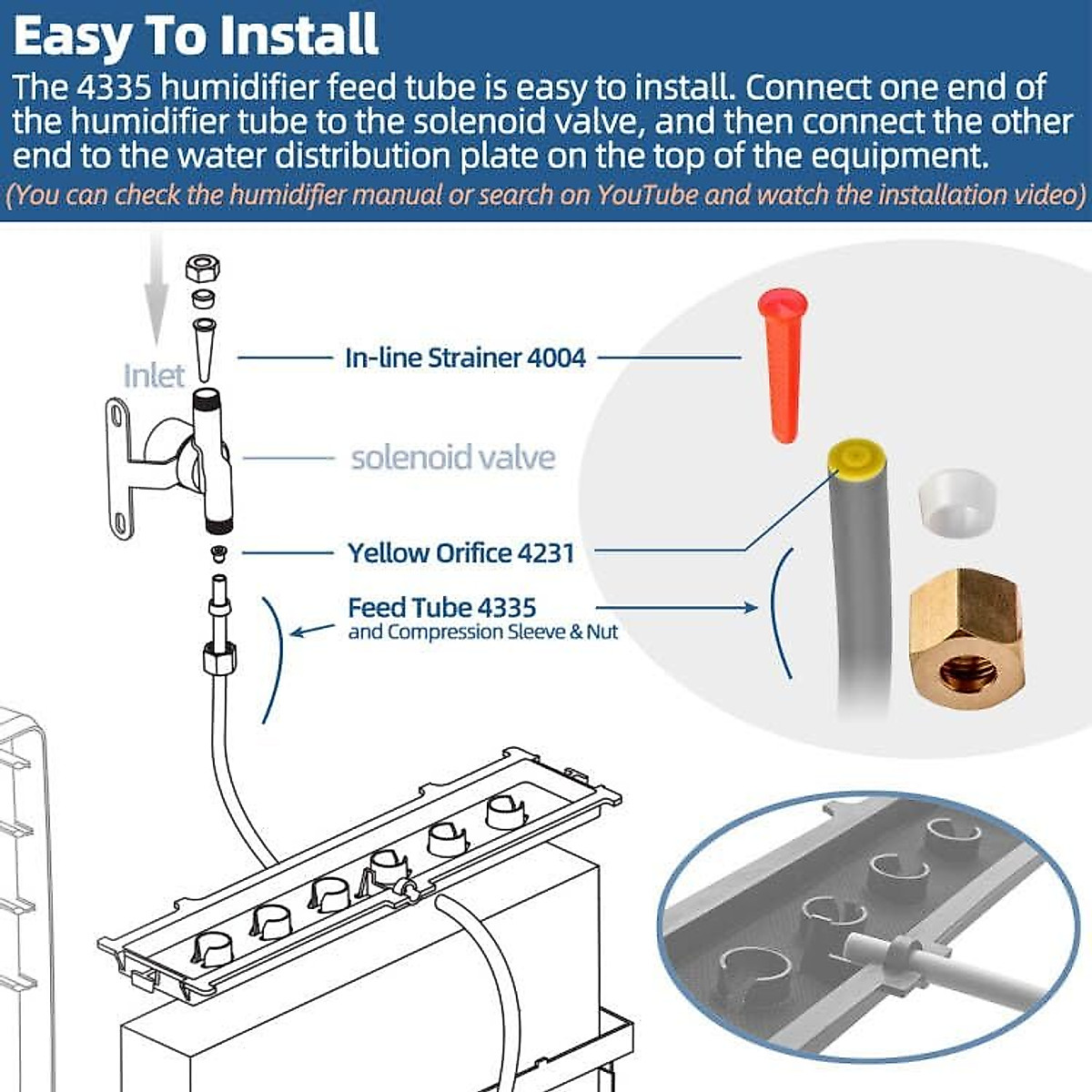 Easy To Install

The 4335 humidifier feed tube is easy to install. Connect one end of the humidifier tube to the solenoid valve, and then connect the other end to the water distribution plate on the top of the equipment.

(You can check the humidifier manual or search on YouTube and watch the installation video)

Inlet

In-line Strainer 4004

solenoid valve

Yellow Orifice 4231

Feed Tube 4335
and Compression Sleeve & Nut