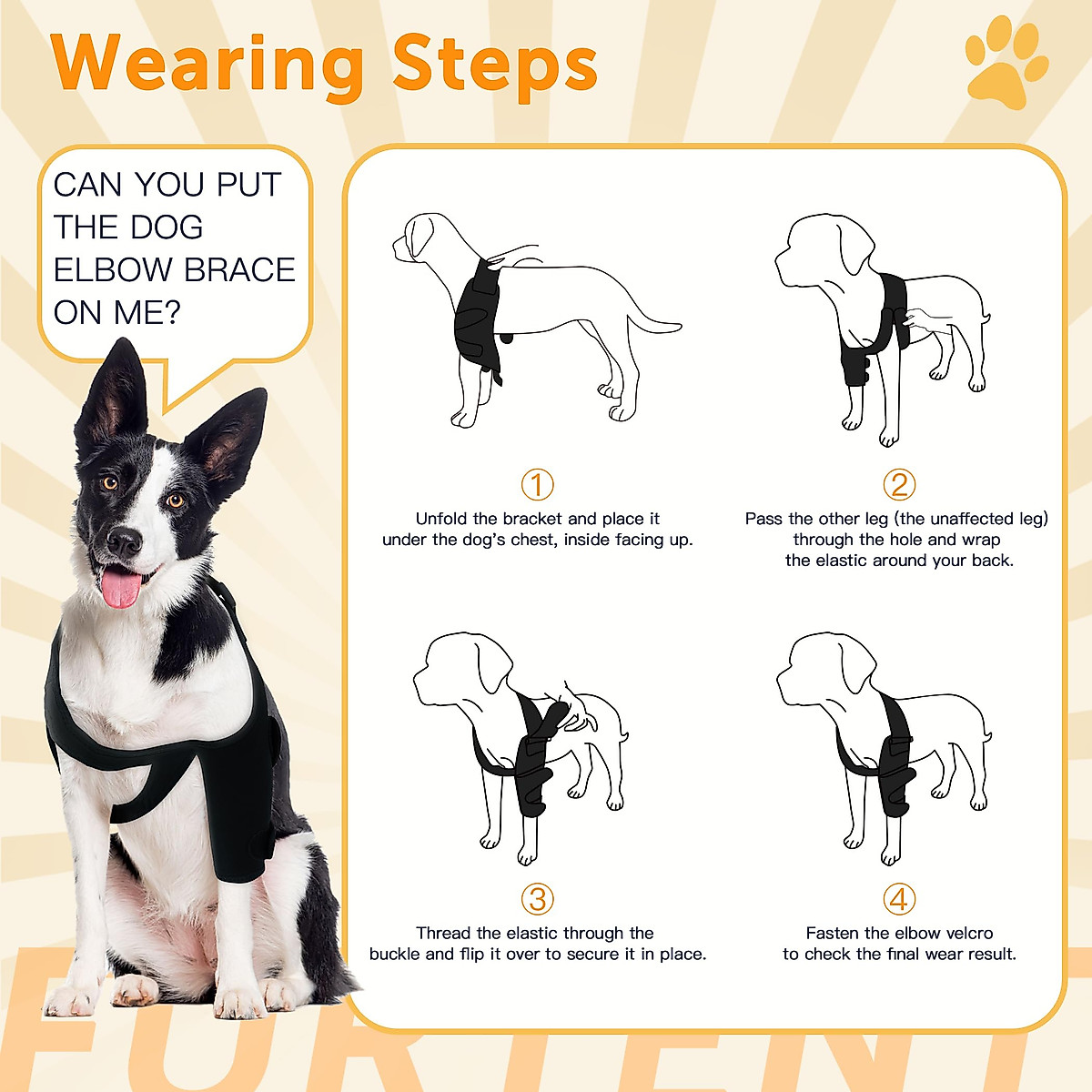 Wearing Steps

CAN YOU PUT THE DOG ELBOW BRACE ON ME?

①
Unfold the bracket and place it under the dog's chest, inside facing up.

②
Pass the other leg (the unaffected leg) through the hole and wrap the elastic around your back.

③
Thread the elastic through the buckle and flip it over to secure it in place.

④
Fasten the elbow velcro to check the final wear result.

FURTENT