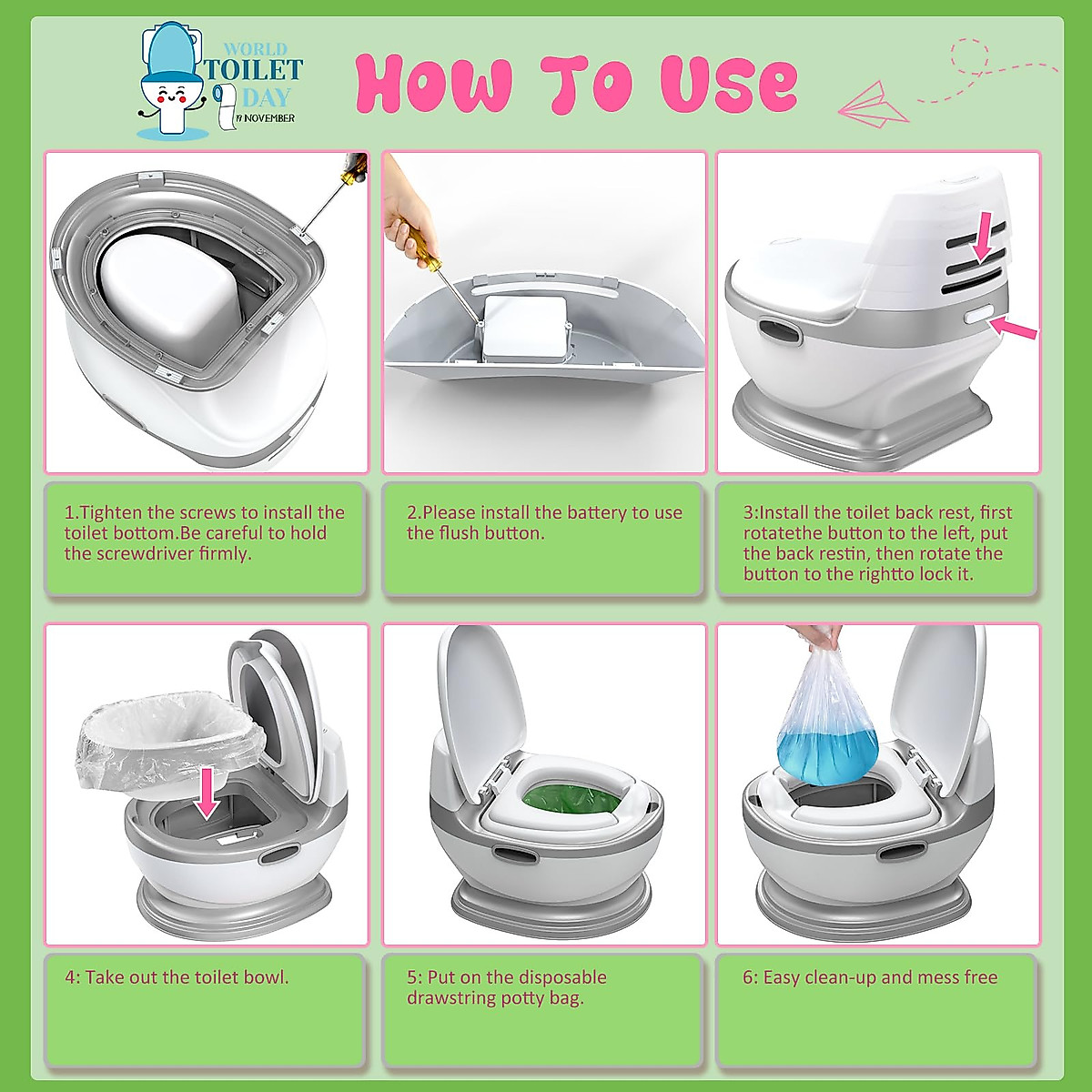 WORLD TOILET DAY 19 NOVEMBER

How To Use

1.Tighten the screws to install the toilet bottom.Be careful to hold the screwdriver firmly.

2.Please install the battery to use the flush button.

3:Install the toilet back rest, first rotatethe button to the left, put the back restin, then rotate the button to the rightto lock it.

4: Take out the toilet bowl.

5: Put on the disposable drawstring potty bag.

6: Easy clean-up and mess free