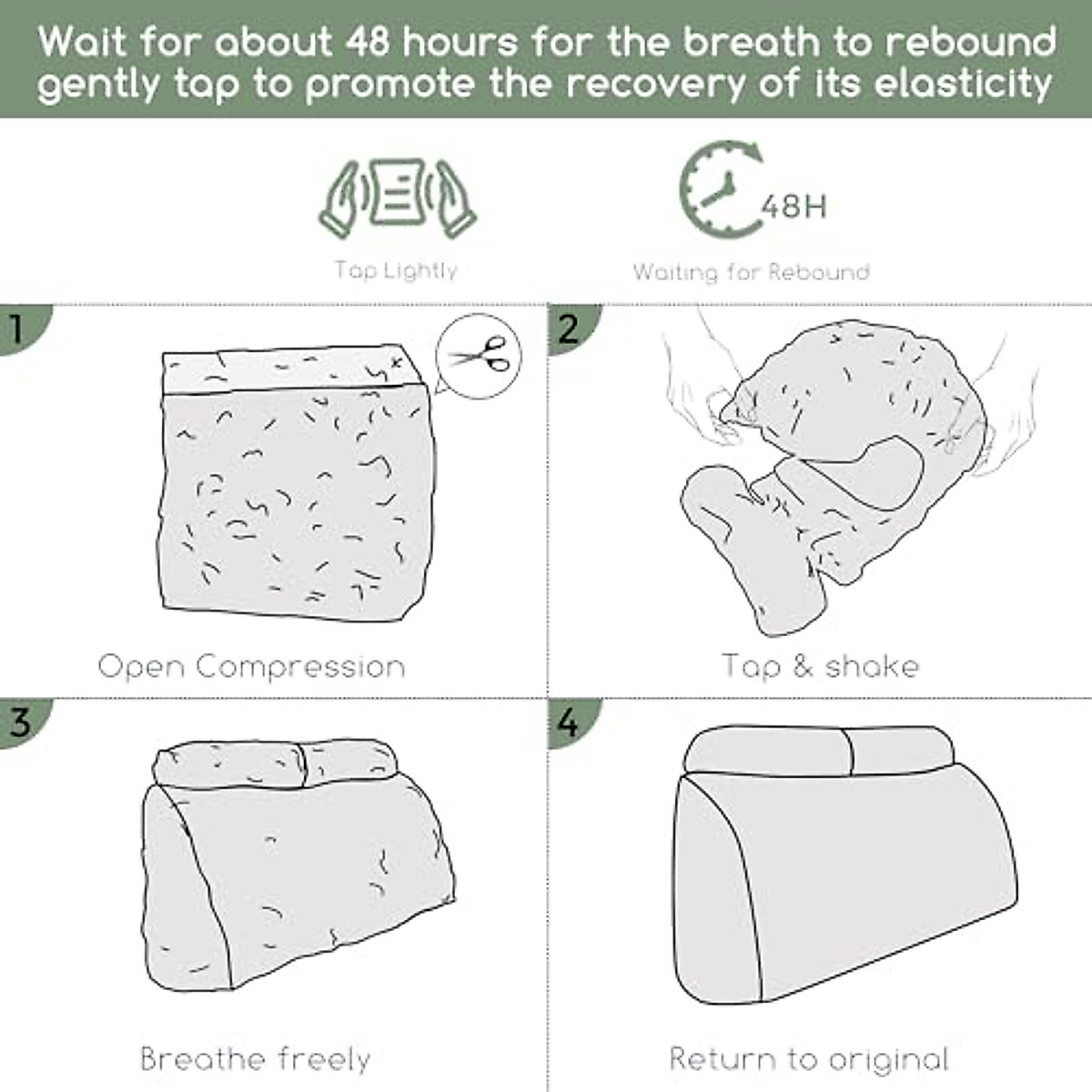 Wait for about 48 hours for the breath to rebound gently tap to promote the recovery of its elasticity

Tap Lightly

48H

Waiting for Rebound

1

Open Compression

2

Tap & shake

3

Breathe freely

4

Return to original