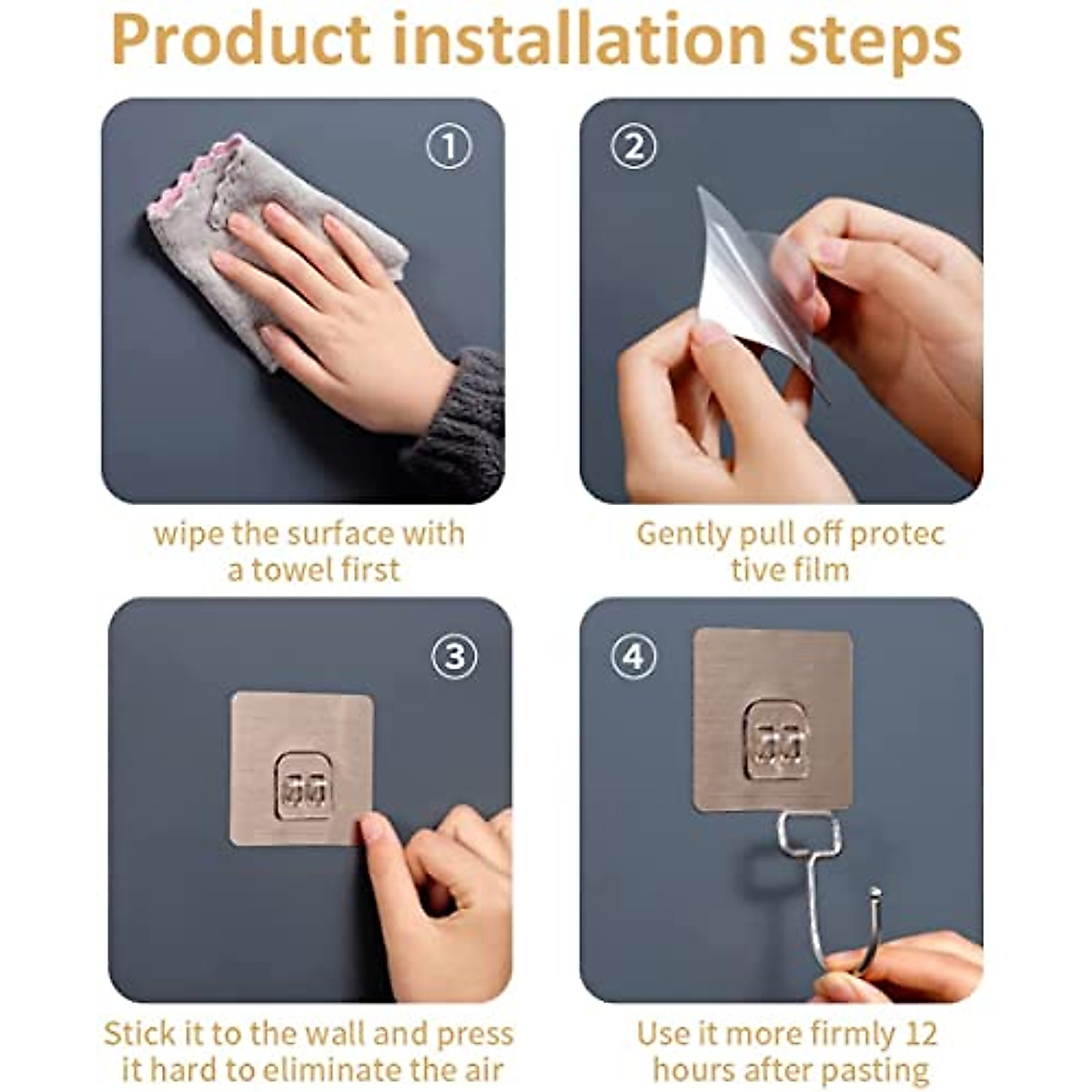 Product installation steps

①

wipe the surface with a towel first

②

Gently pull off protec tive film

③

Stick it to the wall and press it hard to eliminate the air

④

Use it more firmly 12 hours after pasting