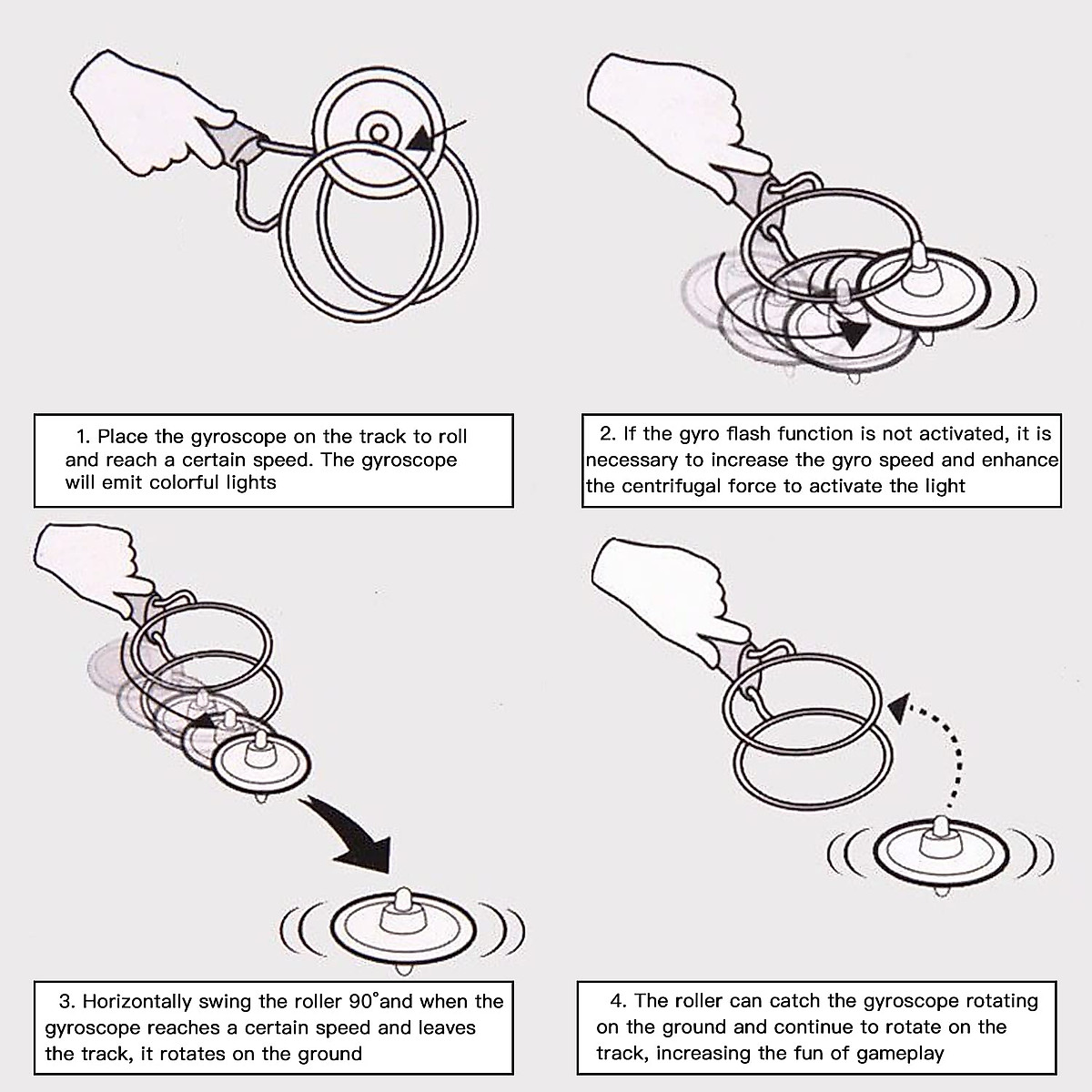 1. Place the gyroscope on the track to roll and reach a certain speed. The gyroscope will emit colorful lights

2. If the gyro flash function is not activated, it is necessary to increase the gyro speed and enhance the centrifugal force to activate the light

3. Horizontally swing the roller 90°and when the gyroscope reaches a certain speed and leaves the track, it rotates on the ground

4. The roller can catch the gyroscope rotating on the ground and continue to rotate on the track, increasing the fun of gameplay