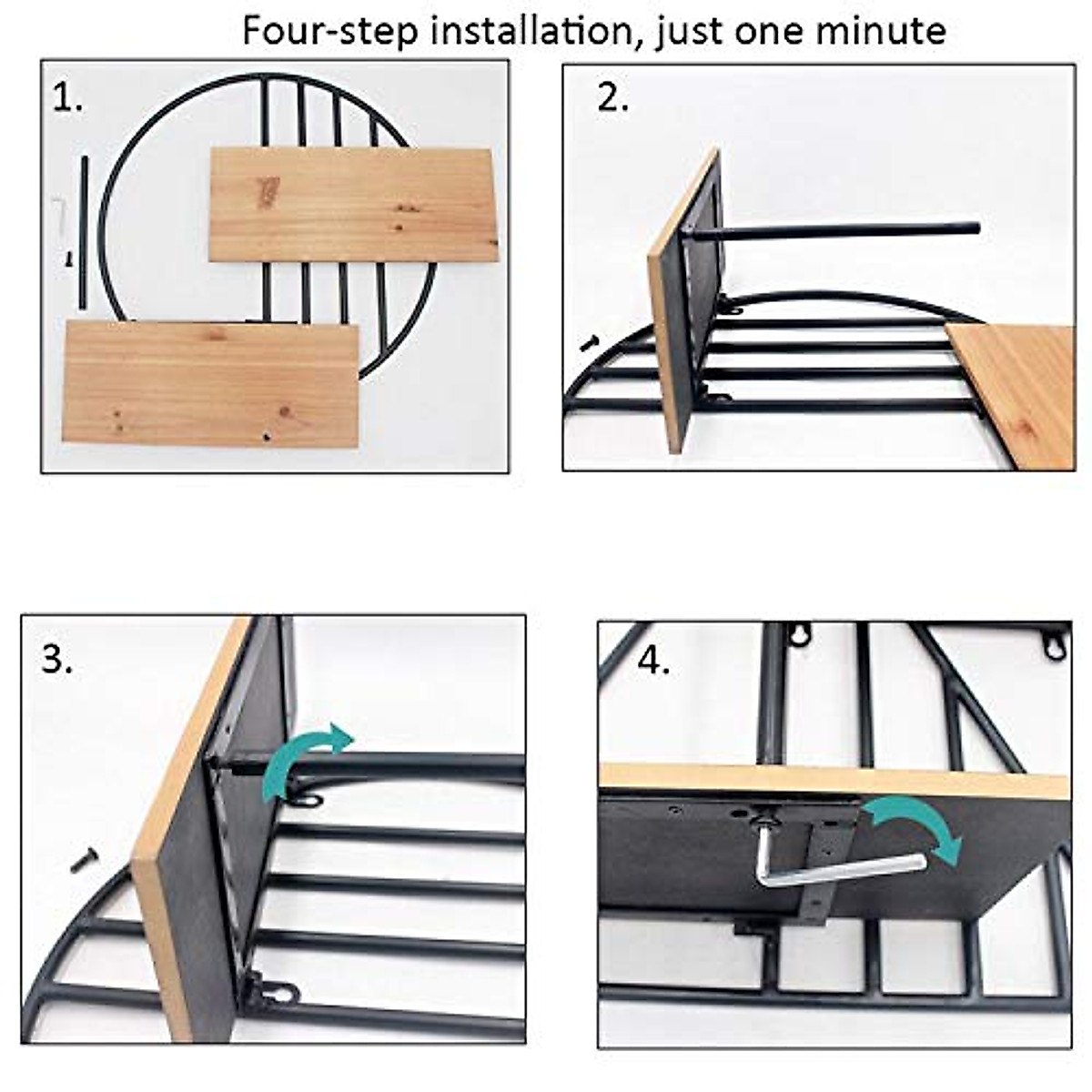 Four-step installation, just one minute

1.

2.

3.

4.