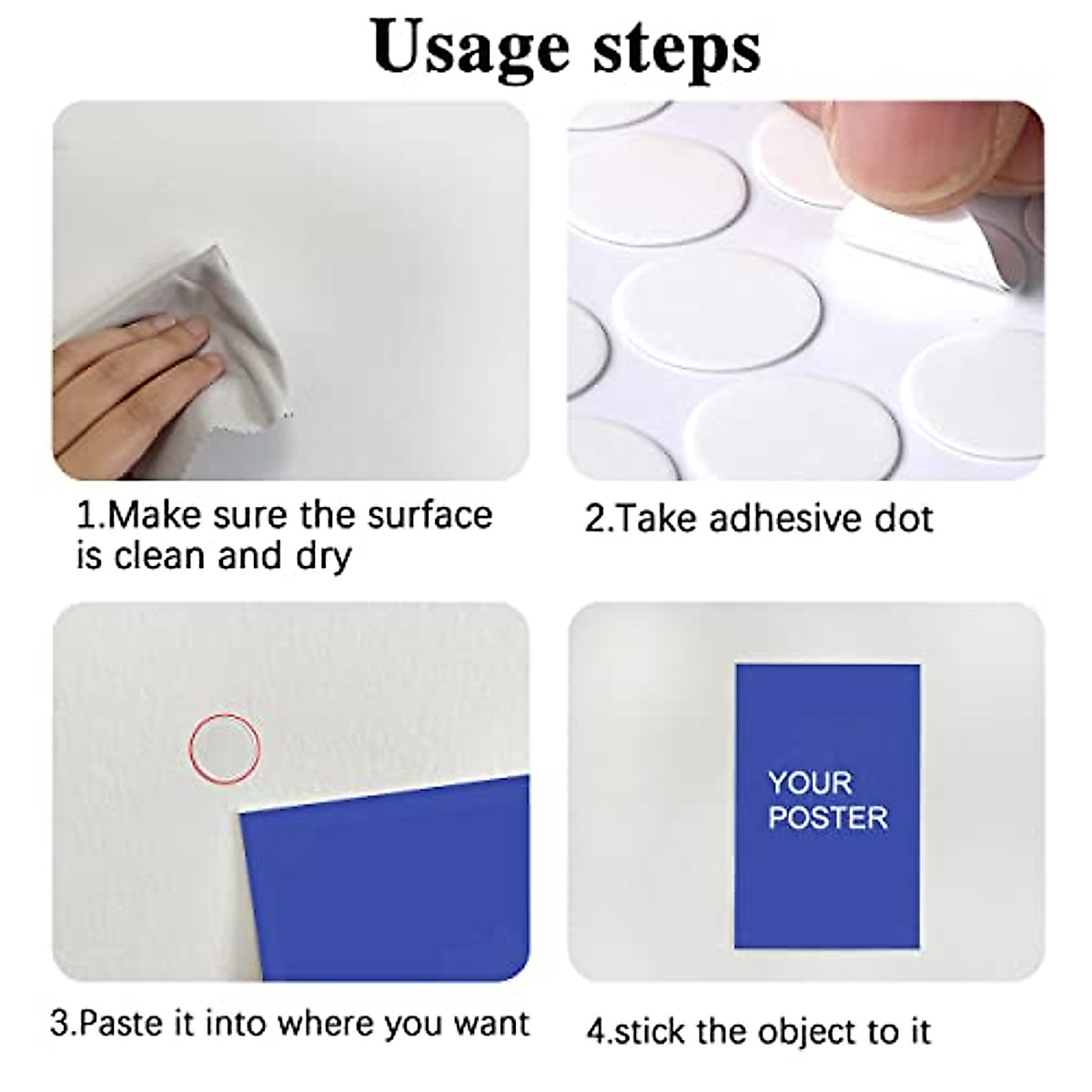 Usage steps

1.Make sure the surface is clean and dry

2.Take adhesive dot

3.Paste it into where you want

YOUR POSTER

4.stick the object to it