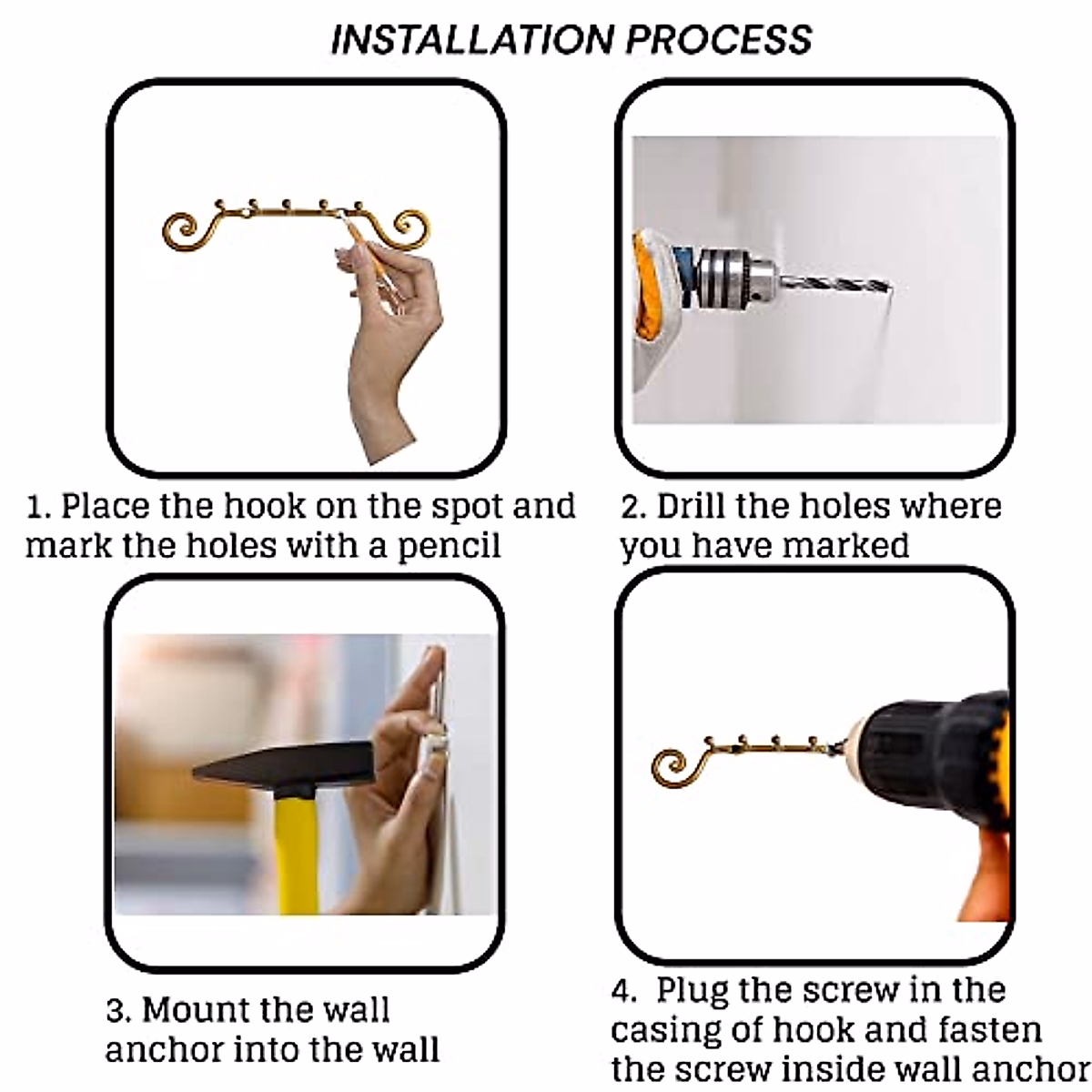 INSTALLATION PROCESS

1. Place the hook on the spot and mark the holes with a pencil

2. Drill the holes where you have marked

3. Mount the wall anchor into the wall

4. Plug the screw in the casing of hook and fasten the screw inside wall anchor