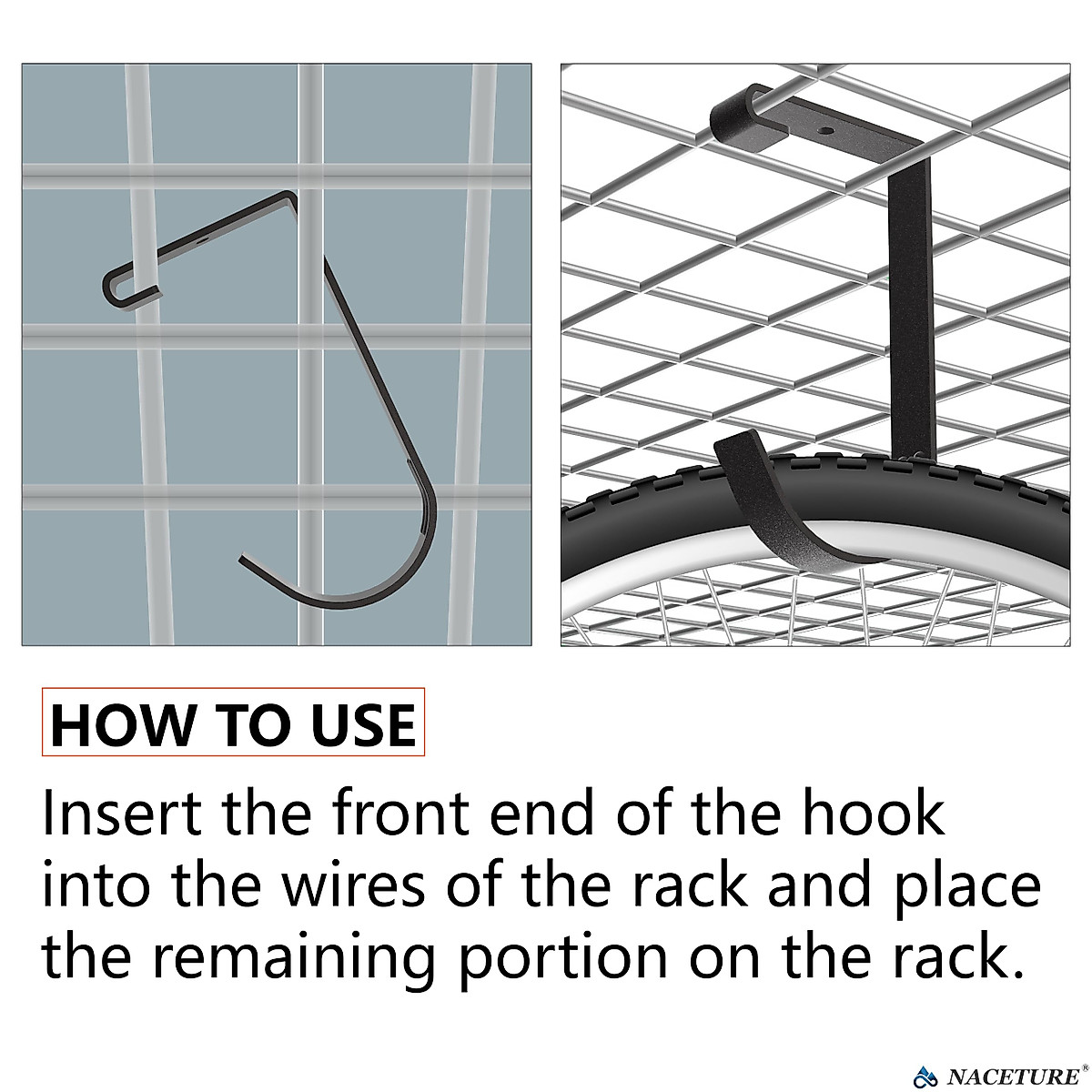 HOW TO USE

Insert the front end of the hook into the wires of the rack and place the remaining portion on the rack.

NACETURE®