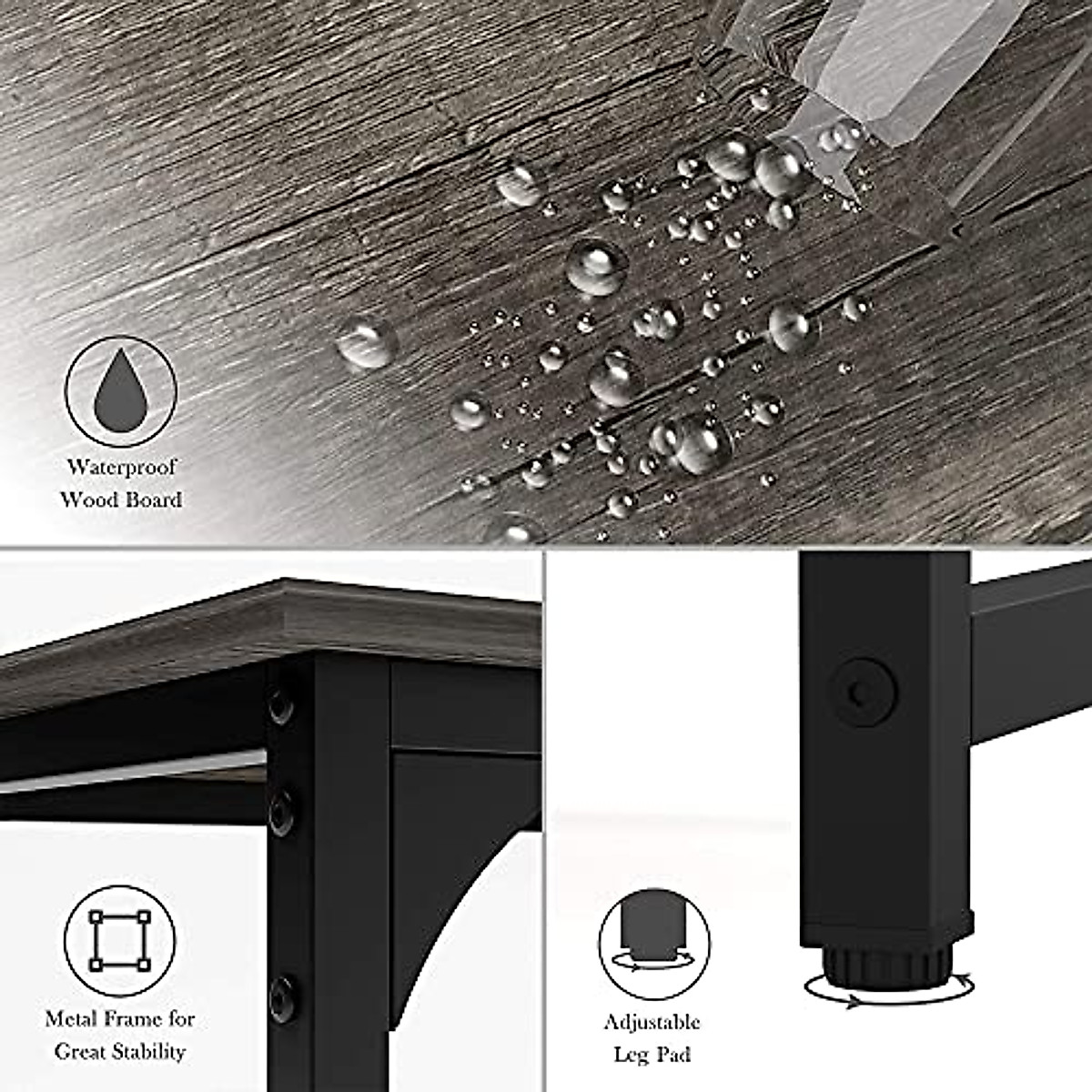 Waterproof Wood Board

Metal Frame for Great Stability

Adjustable Leg Pad