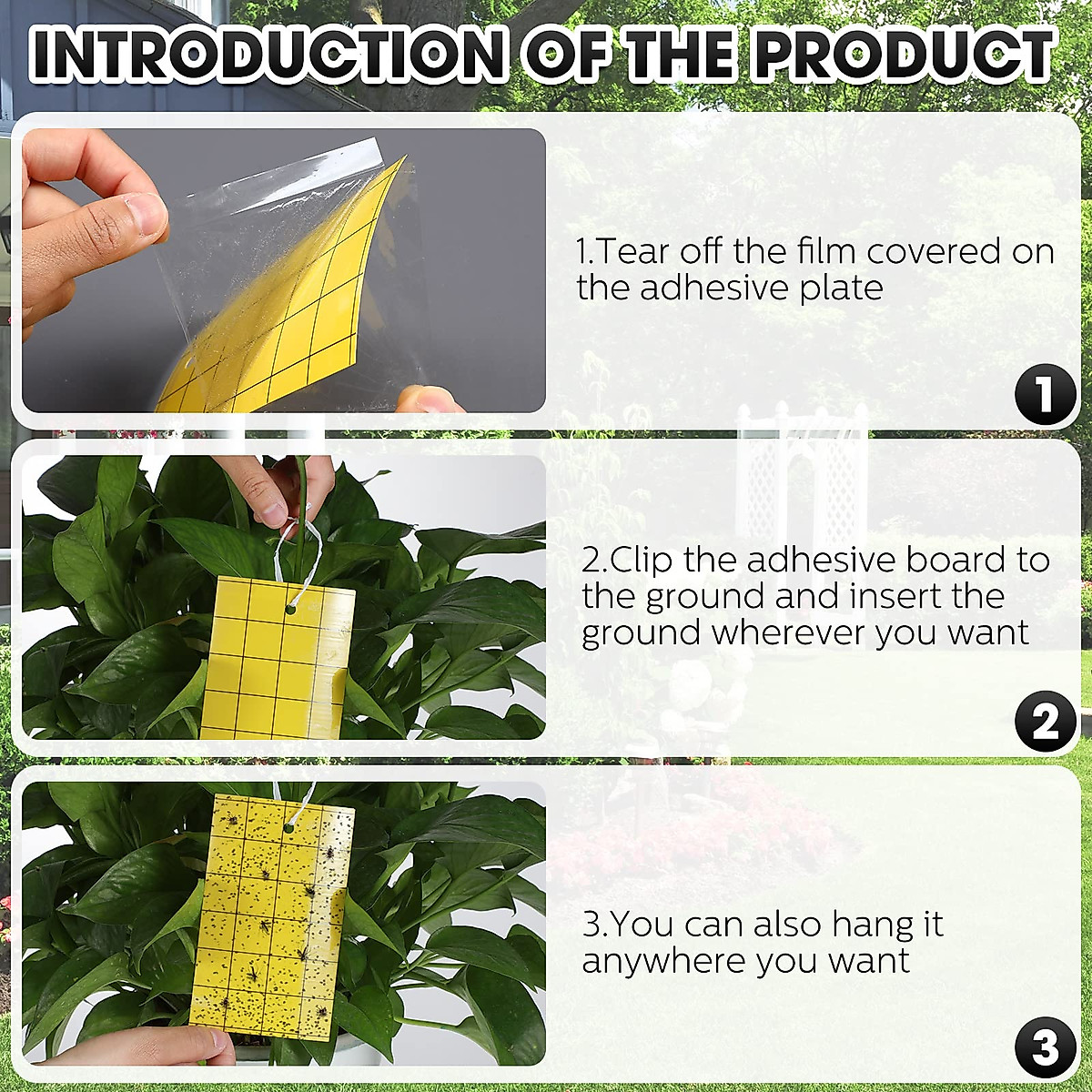 INTRODUCTION OF THE PRODUCT

1.Tear off the film covered on the adhesive plate

1

2.Clip the adhesive board to the ground and insert the ground wherever you want

2

3.You can also hang it anywhere you want

3