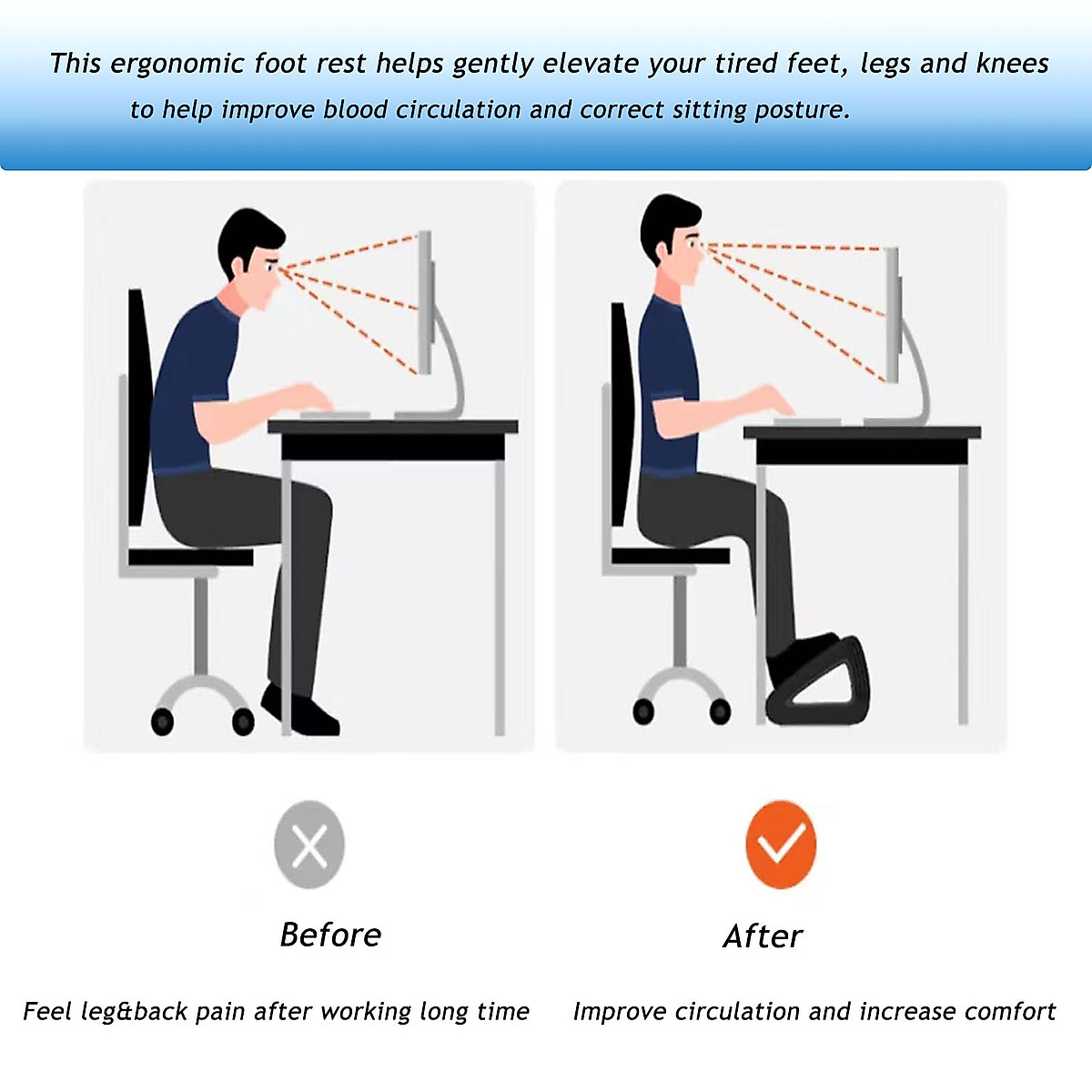 This ergonomic foot rest helps gently elevate your tired feet, legs and knees to help improve blood circulation and correct sitting posture.

Before

Feel leg&back pain after working long time

After

Improve circulation and increase comfort