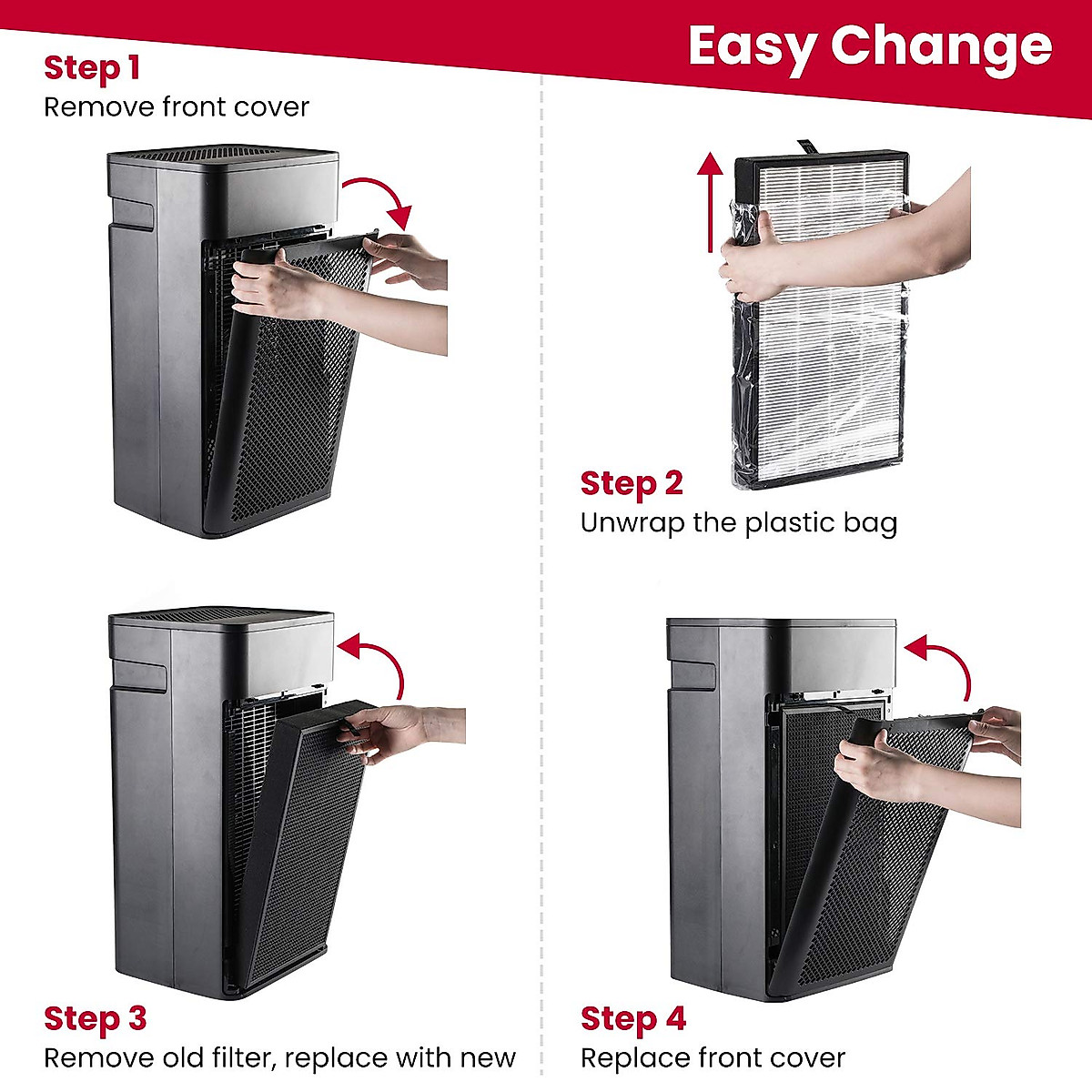 Easy Change

Step 1
Remove front cover

Step 2
Unwrap the plastic bag

Step 3
Remove old filter, replace with new

Step 4
Replace front cover