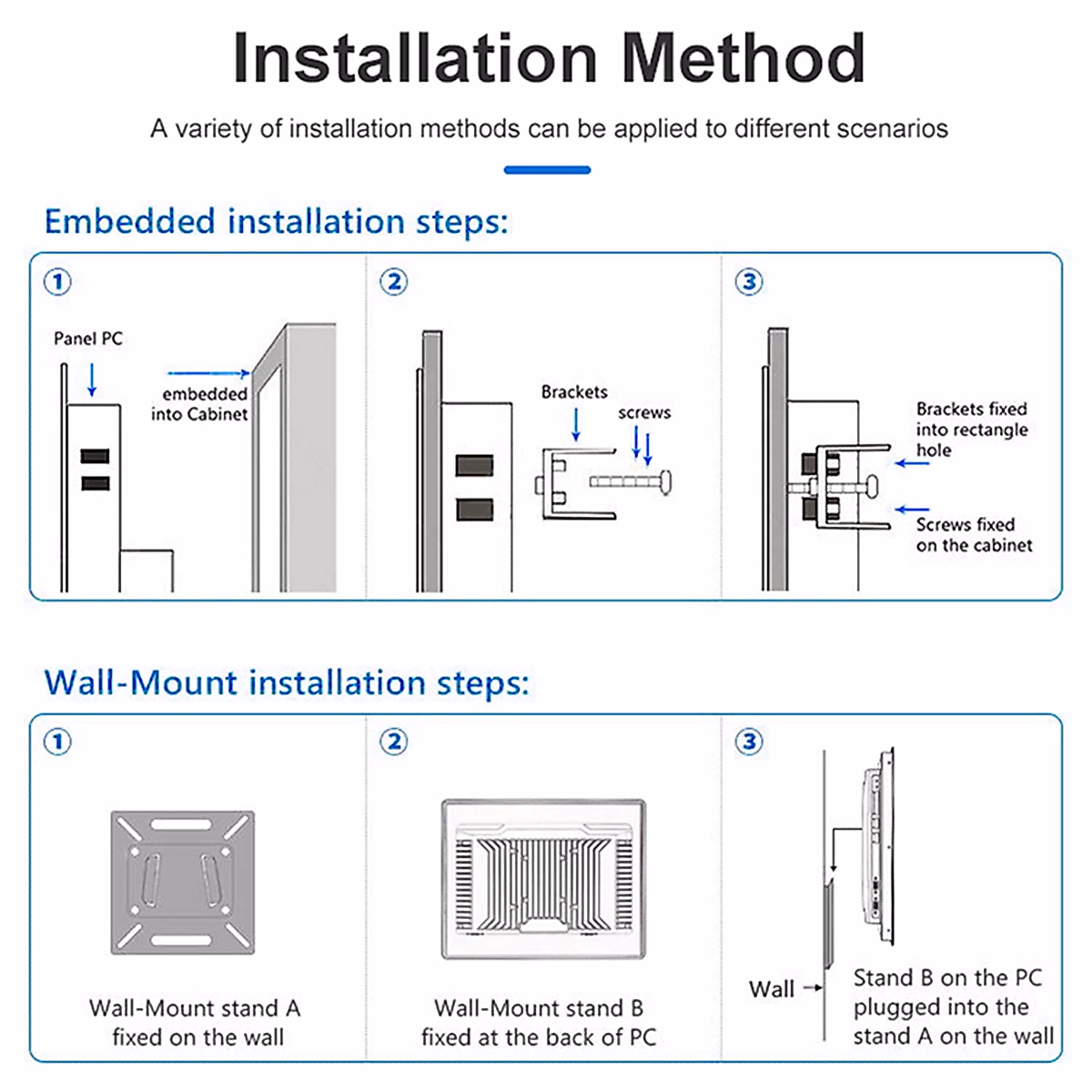 Installation Method

A variety of installation methods can be applied to different scenarios

Embedded installation steps:

①

Panel PC

embedded into Cabinet

②

Brackets

screws

③

Brackets fixed into rectangle hole

Screws fixed on the cabinet

Wall-Mount installation steps:

①

Wall-Mount stand A fixed on the wall

②

Wall-Mount stand B fixed at the back of PC

③

Wall

Stand B on the PC plugged into the stand A on the wall