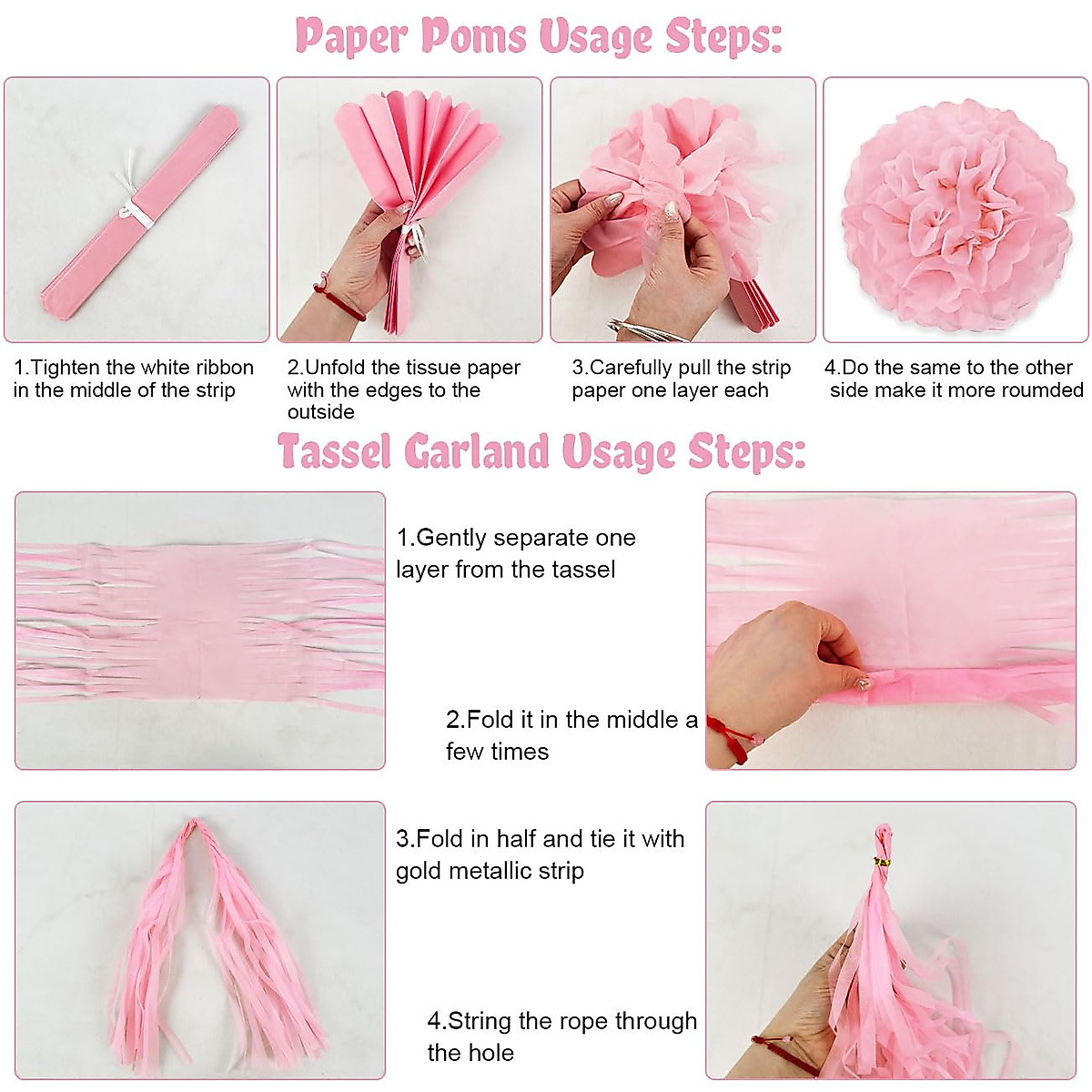 Paper Poms Usage Steps:

1.Tighten the white ribbon in the middle of the strip

2.Unfold the tissue paper with the edges to the outside

3.Carefully pull the strip paper one layer each

4.Do the same to the other side make it more roumded

Tassel Garland Usage Steps:

1.Gently separate one layer from the tassel

2.Fold it in the middle a few times

3.Fold in half and tie it with gold metallic strip

4.String the rope through the hole