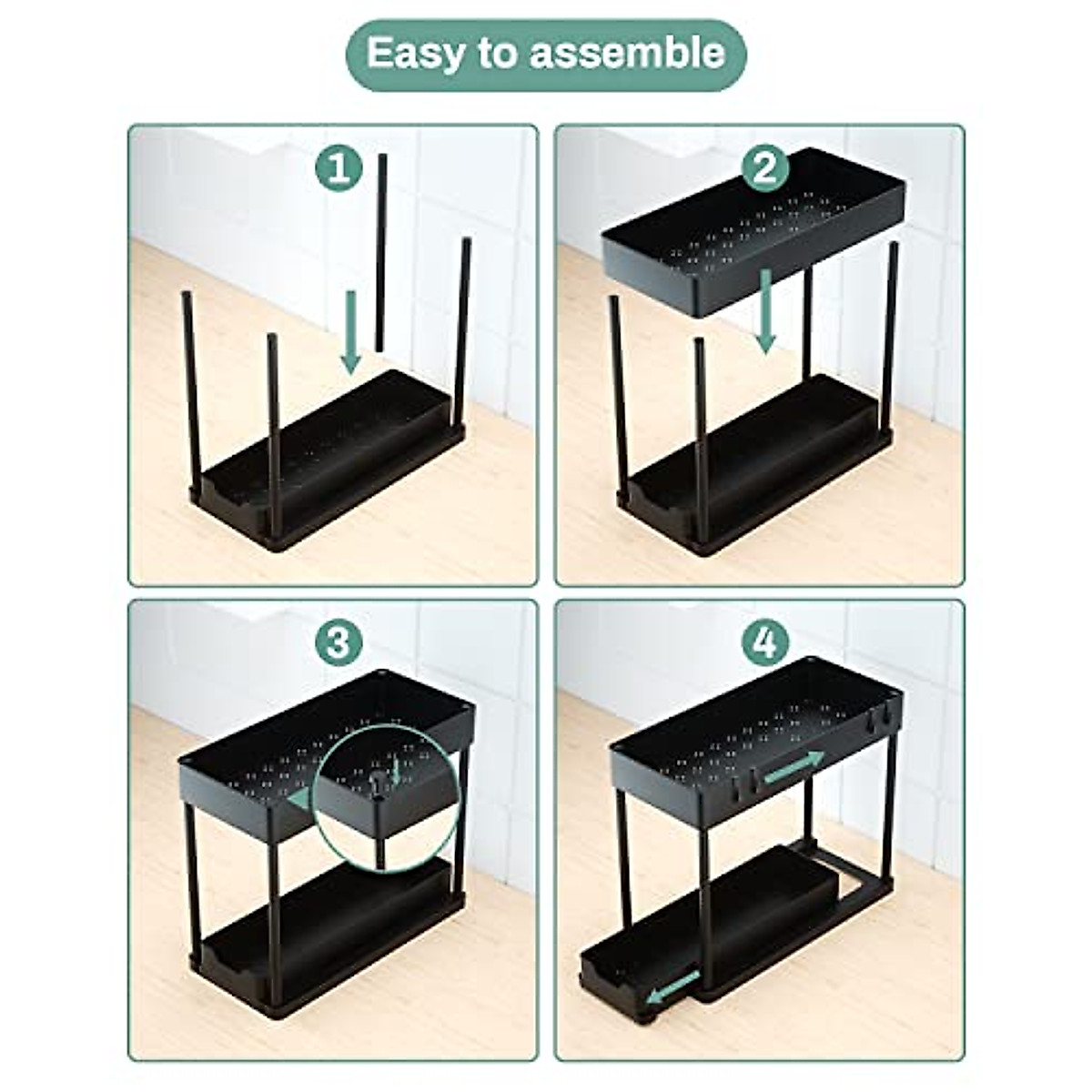 Easy to assemble

1

2

3

4