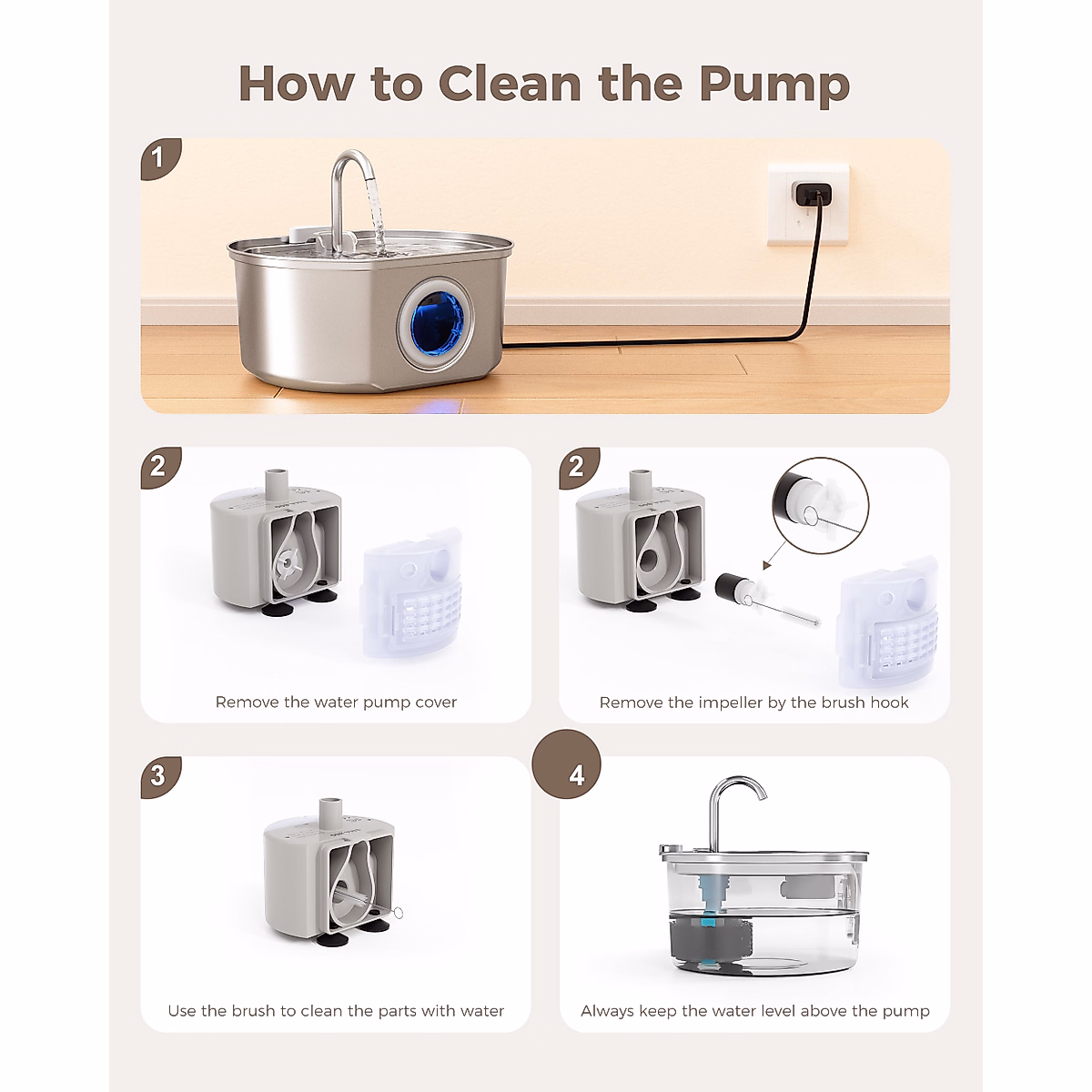 How to Clean the Pump

1

2

Remove the water pump cover

2

Remove the impeller by the brush hook

3

Use the brush to clean the parts with water

4

Always keep the water level above the pump