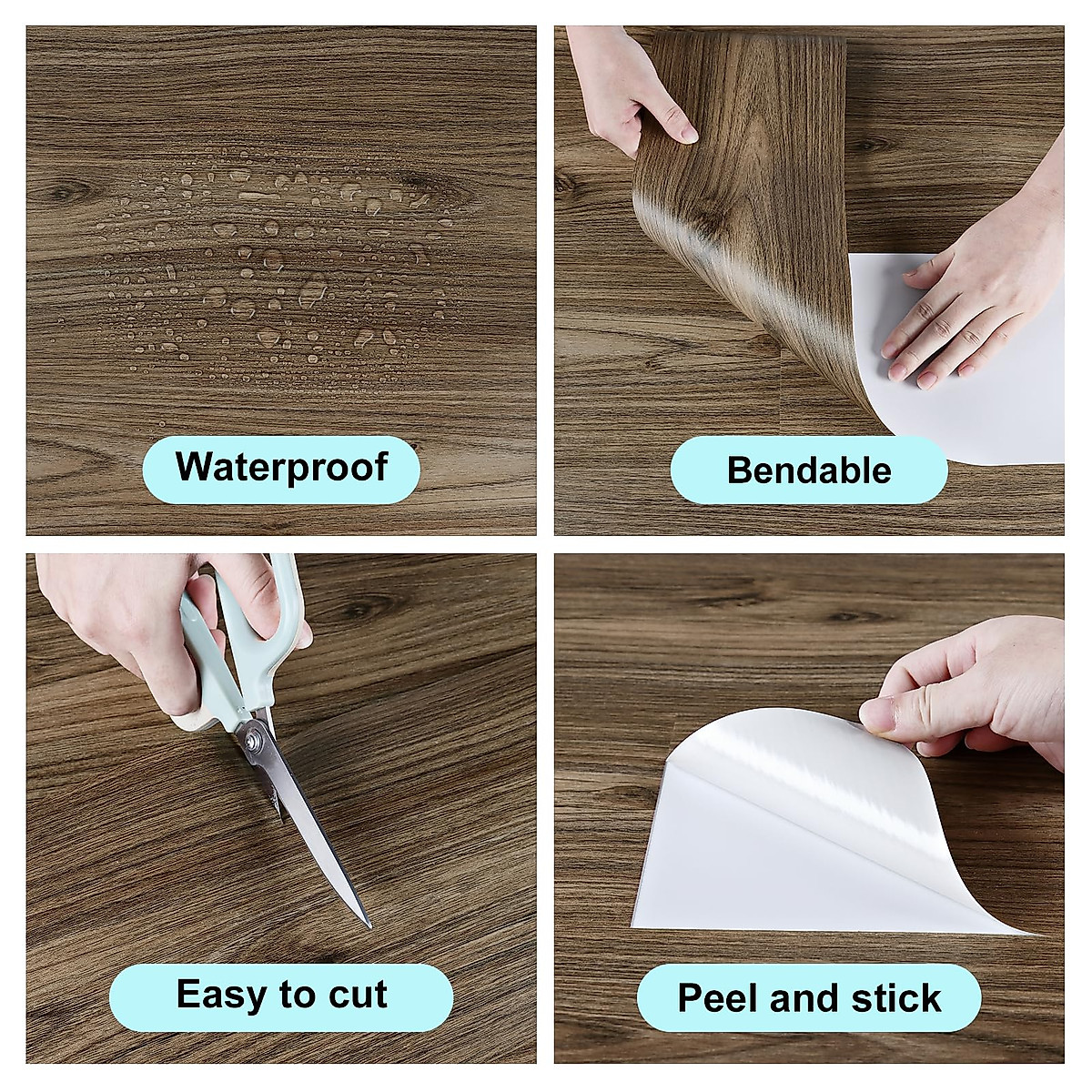 Waterproof

Bendable

Easy to cut

Peel and stick