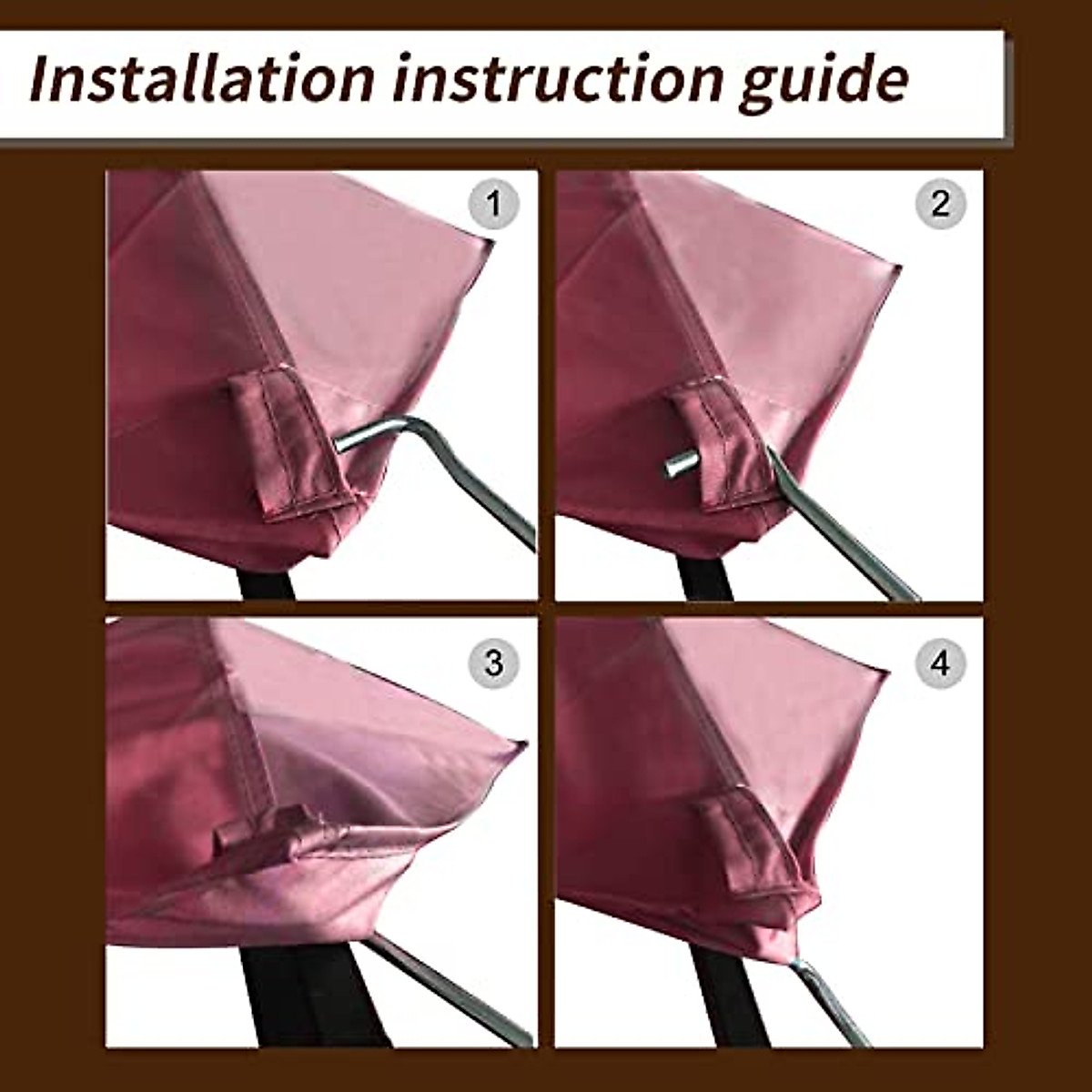 Installation instruction guide

1

2

3

4