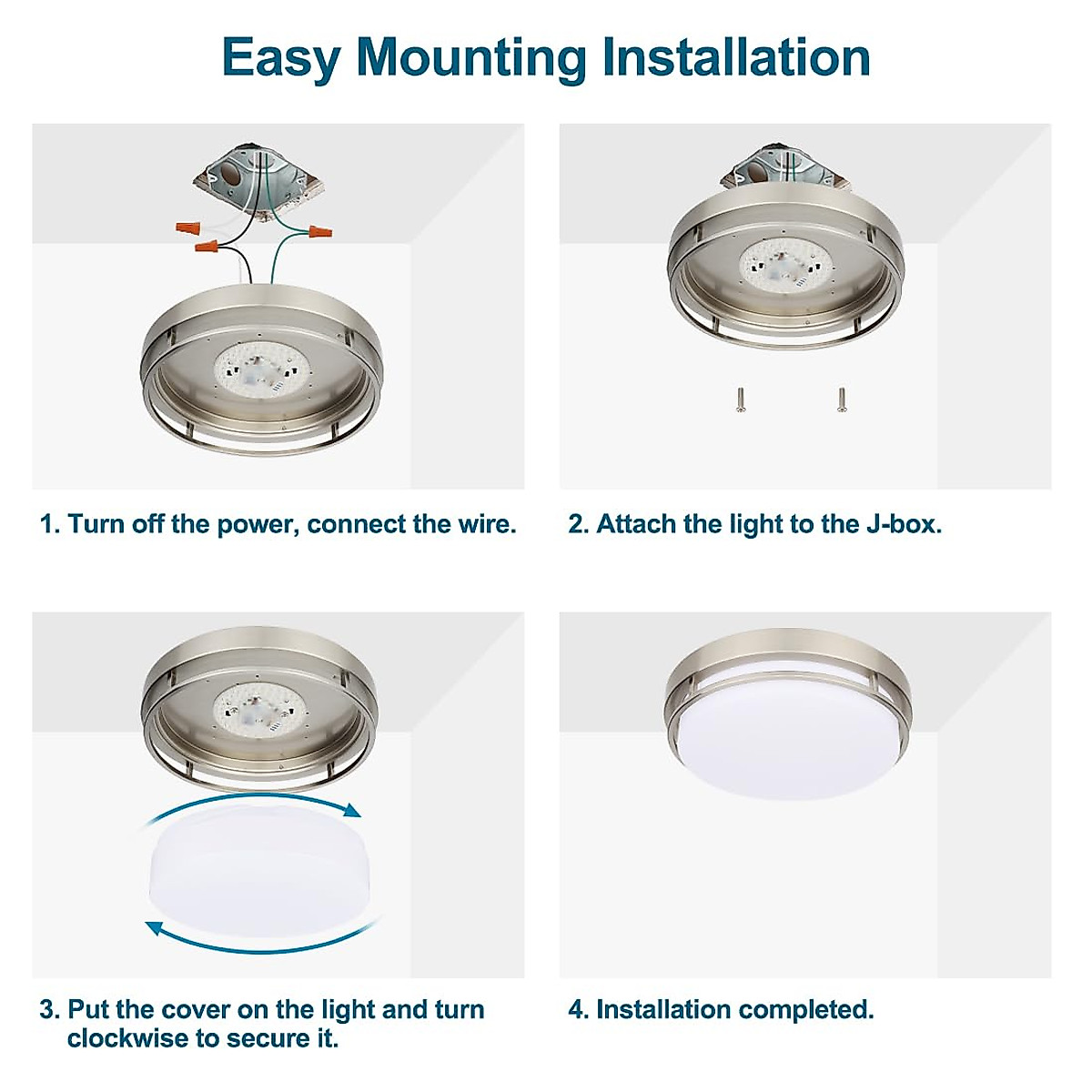 Easy Mounting Installation

1. Turn off the power, connect the wire.

2. Attach the light to the J-box.

3. Put the cover on the light and turn clockwise to secure it.

4. Installation completed.