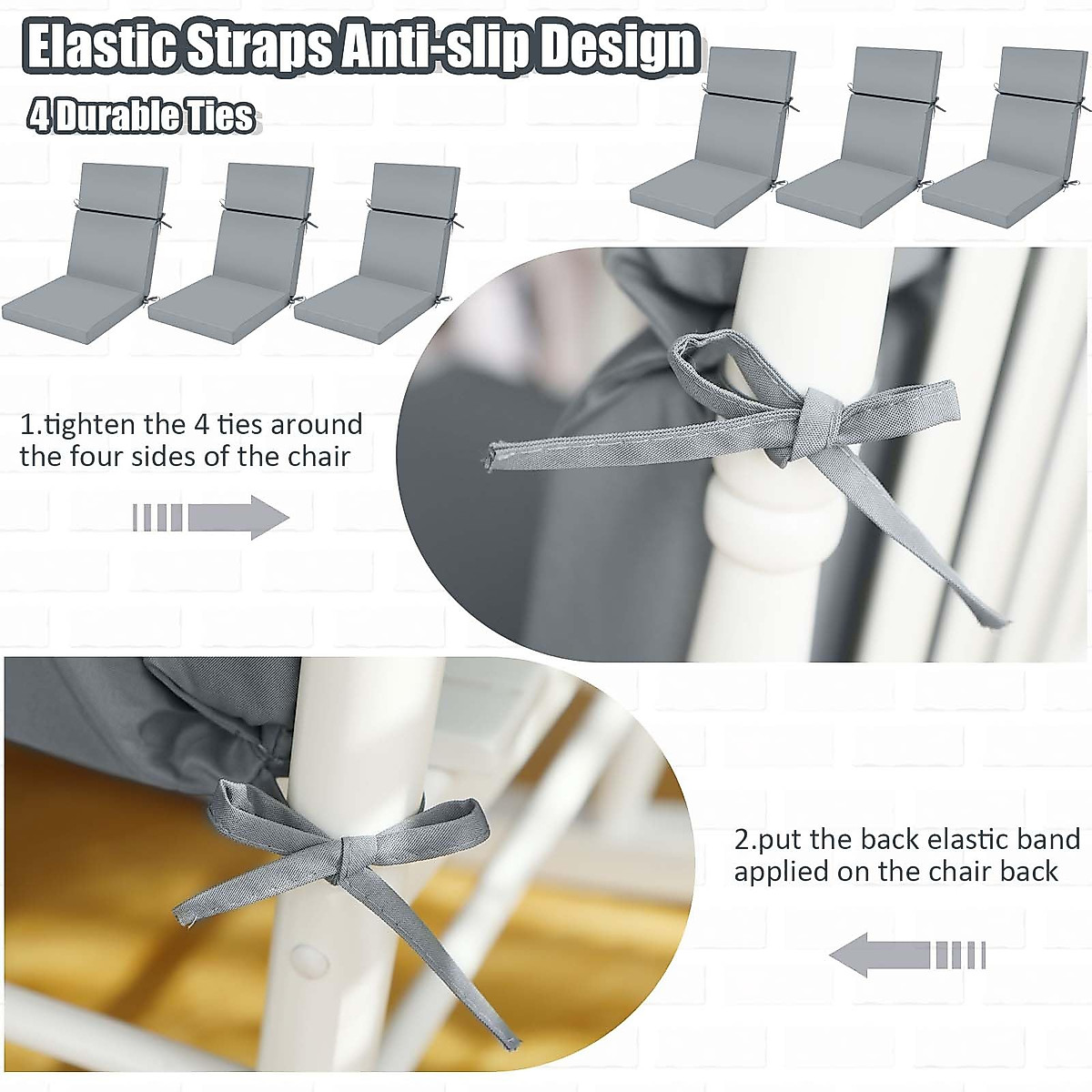 Elastic Straps Anti-slip Design

4 Durable Ties

1.tighten the 4 ties around the four sides of the chair

2.put the back elastic band applied on the chair back