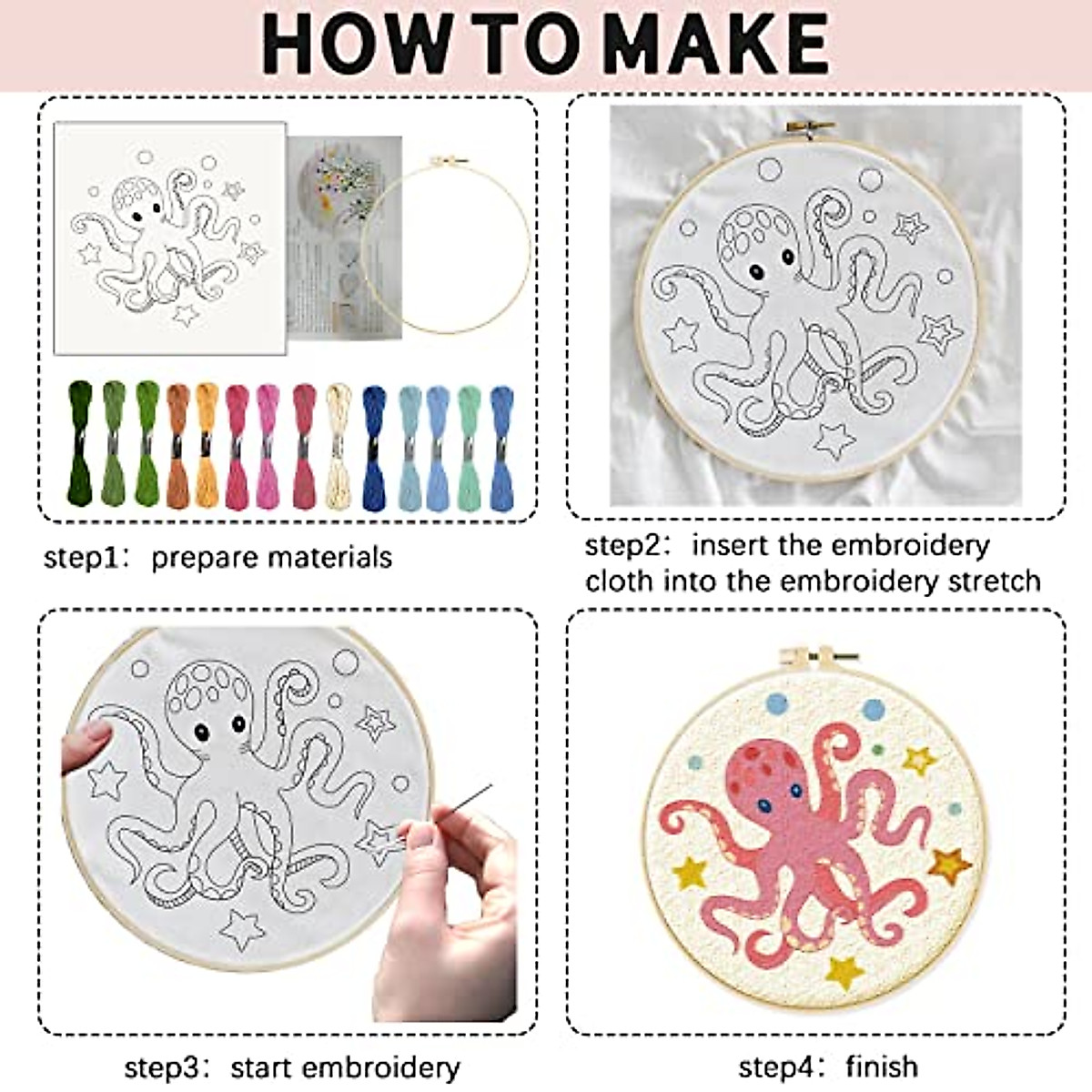 HOW TO MAKE

step1: prepare materials

step2: insert the embroidery cloth into the embroidery stretch

step3: start embroidery

step4: finish