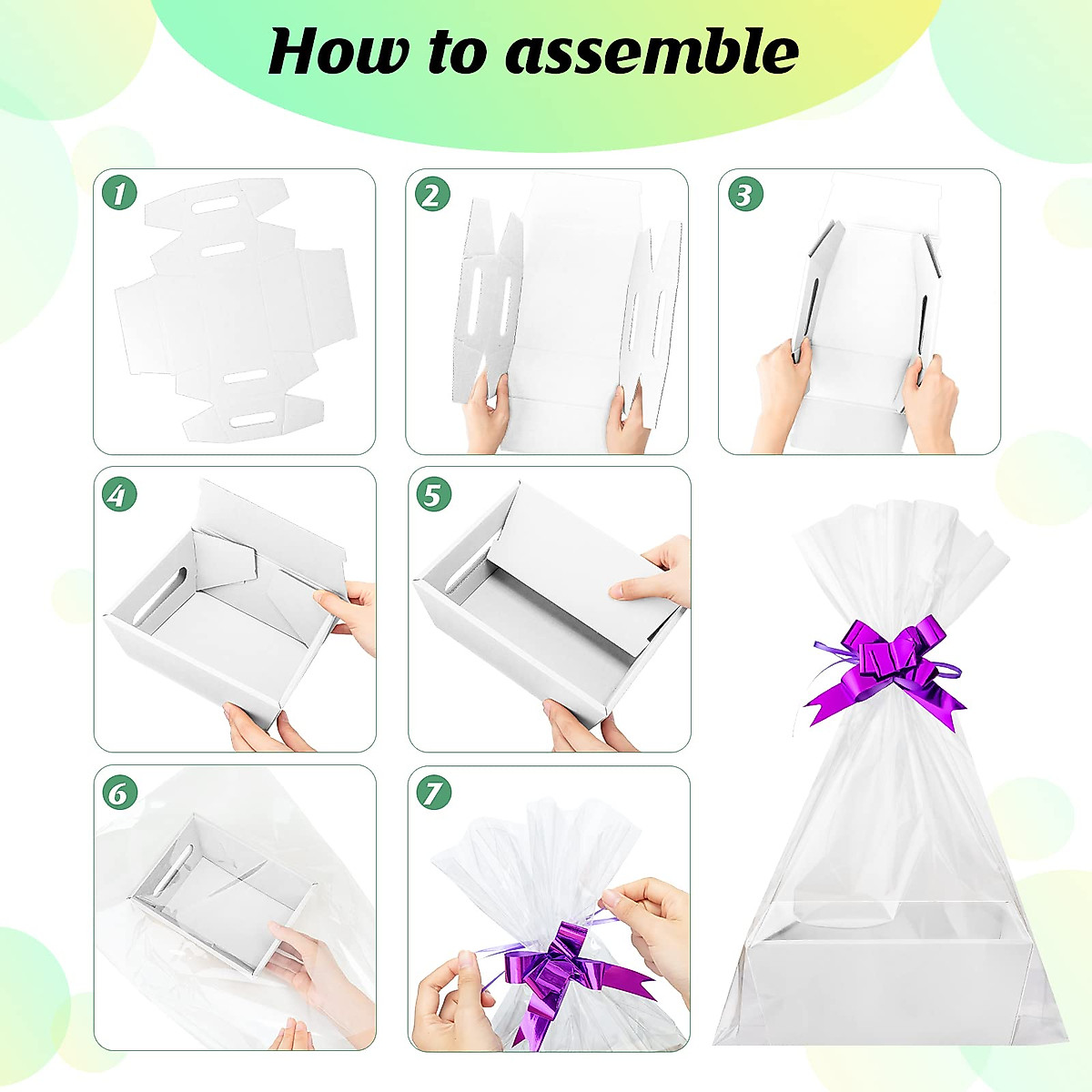 How to assemble

1

2

3

4

5

6

7