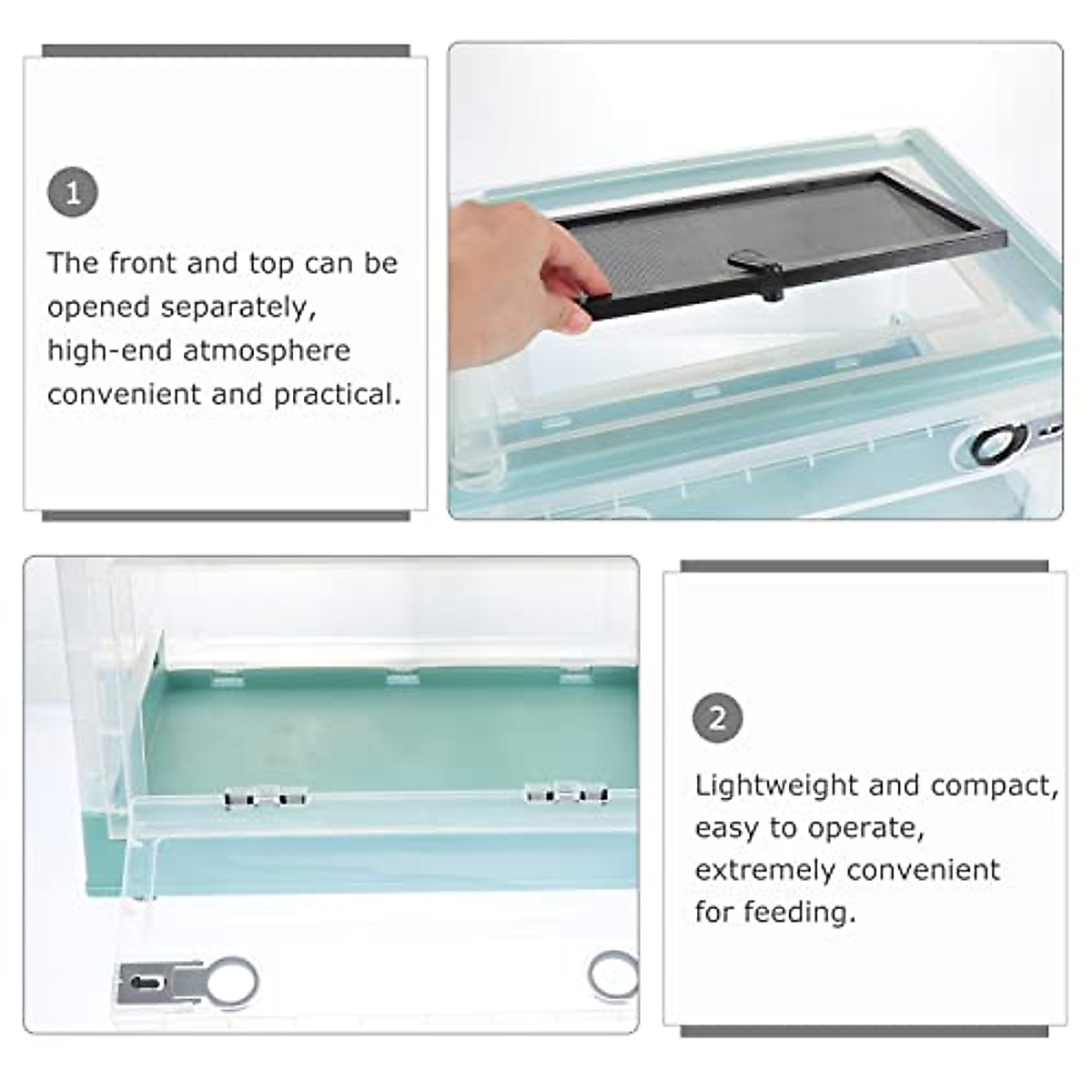 1

The front and top can be opened separately, high-end atmosphere convenient and practical.

2

Lightweight and compact, easy to operate, extremely convenient for feeding.