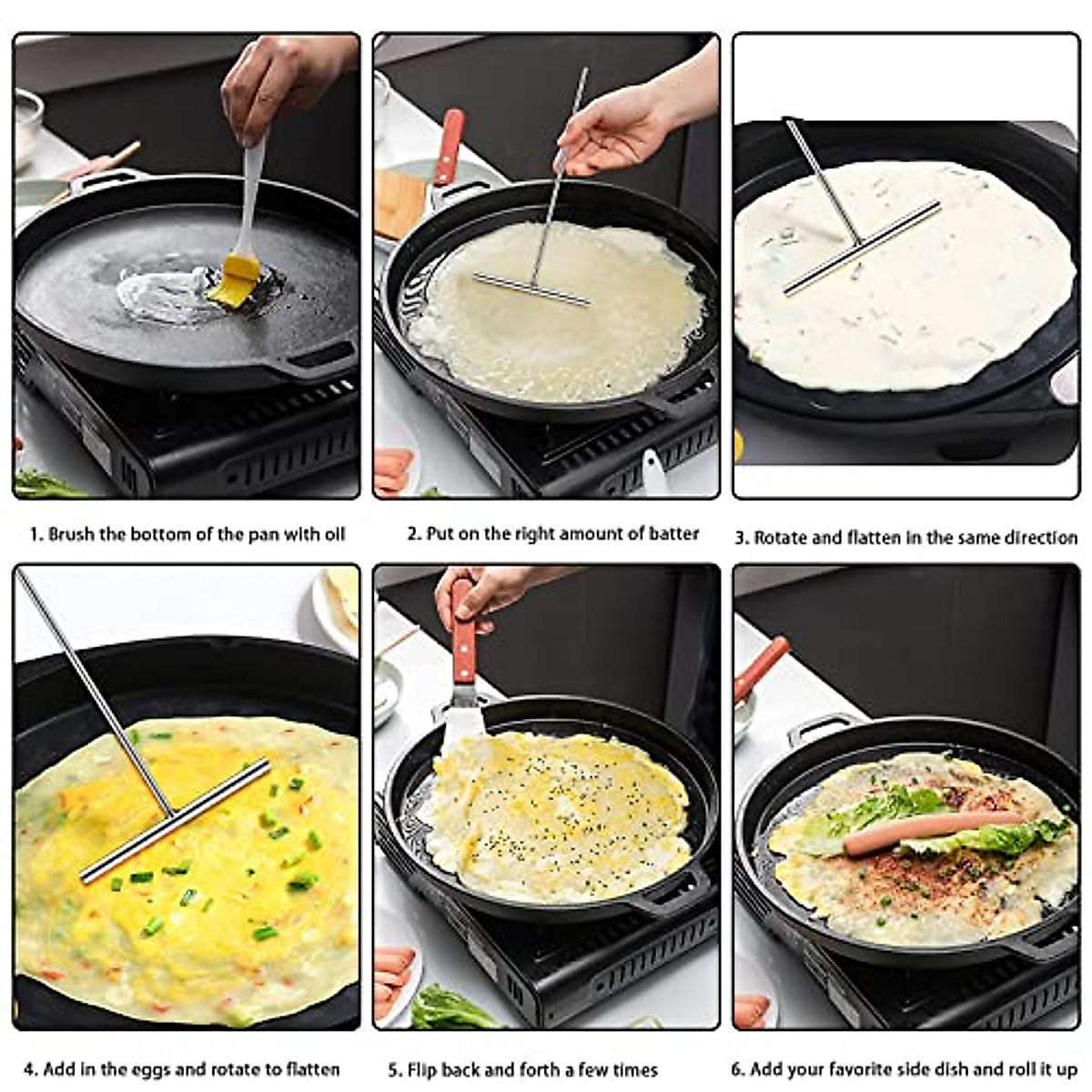 1. Brush the bottom of the pan with oil

2. Put on the right amount of batter

3. Rotate and flatten in the same direction

4. Add in the eggs and rotate to flatten

5. Flip back and forth a few times

6. Add your favorite side dish and roll it up