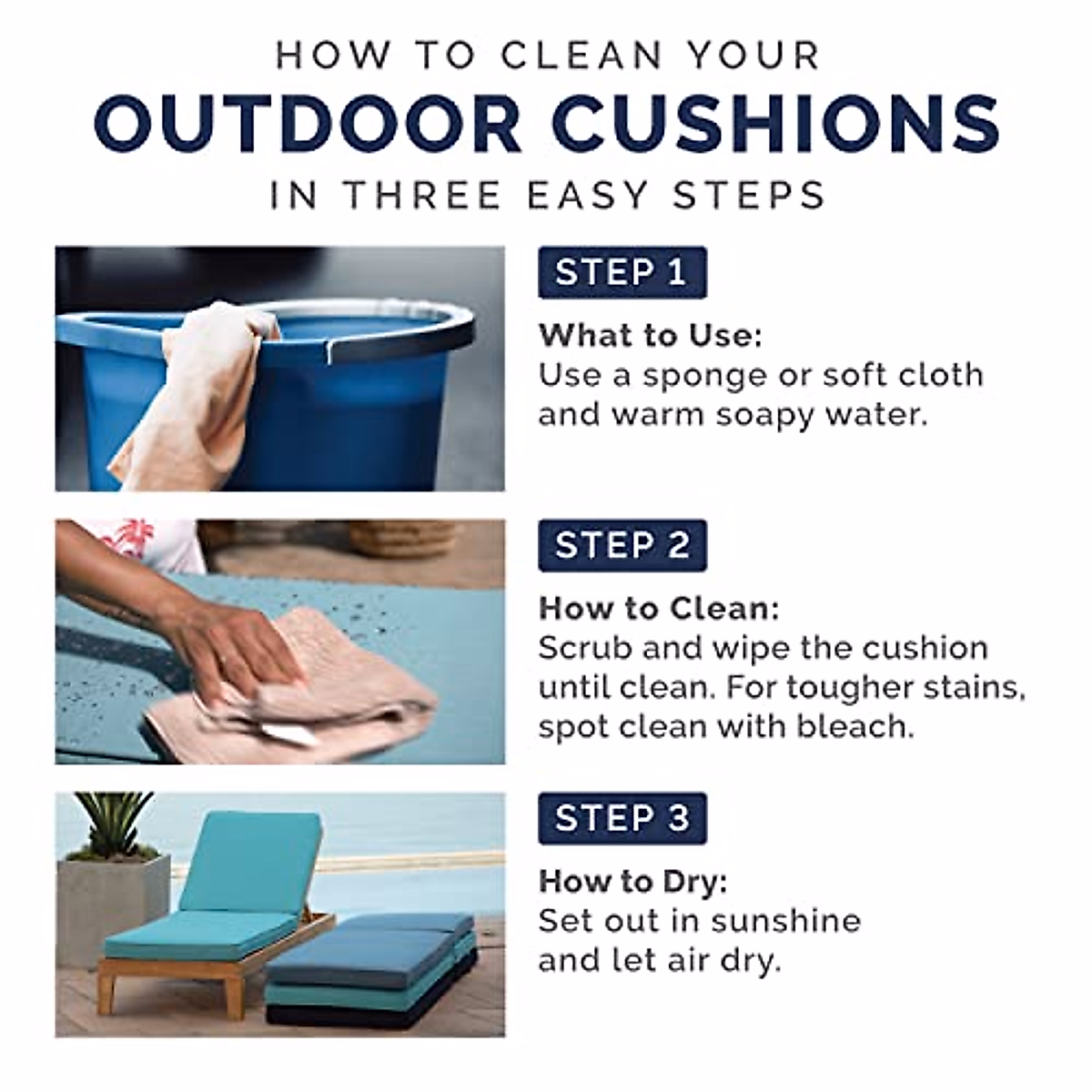 HOW TO CLEAN YOUR
OUTDOOR CUSHIONS
IN THREE EASY STEPS

STEP 1

What to Use:
Use a sponge or soft cloth and warm soapy water.

STEP 2

How to Clean:
Scrub and wipe the cushion until clean. For tougher stains, spot clean with bleach.

STEP 3

How to Dry:
Set out in sunshine and let air dry.