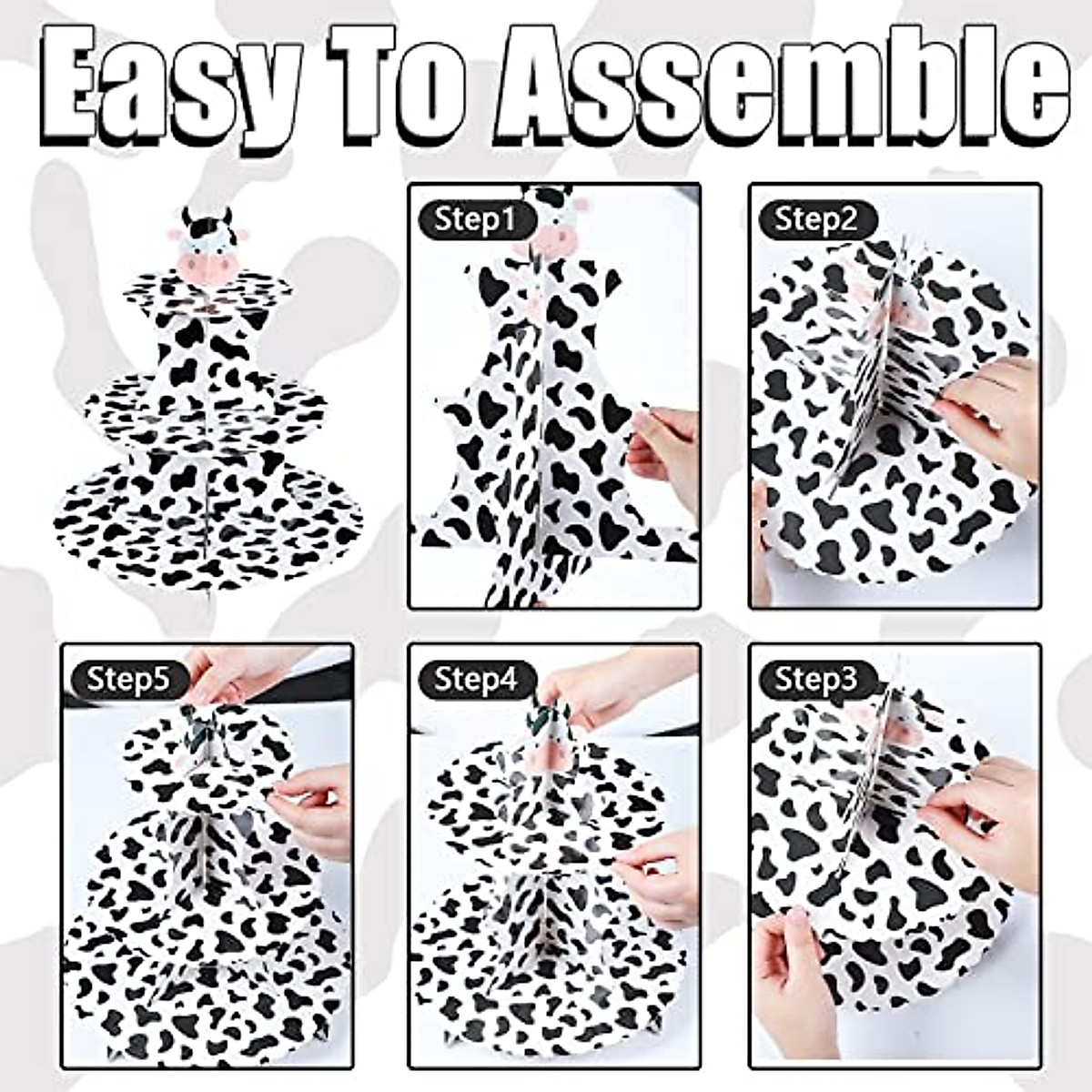 Easy To Assemble

Step1

Step2

Step5

Step4

Step3