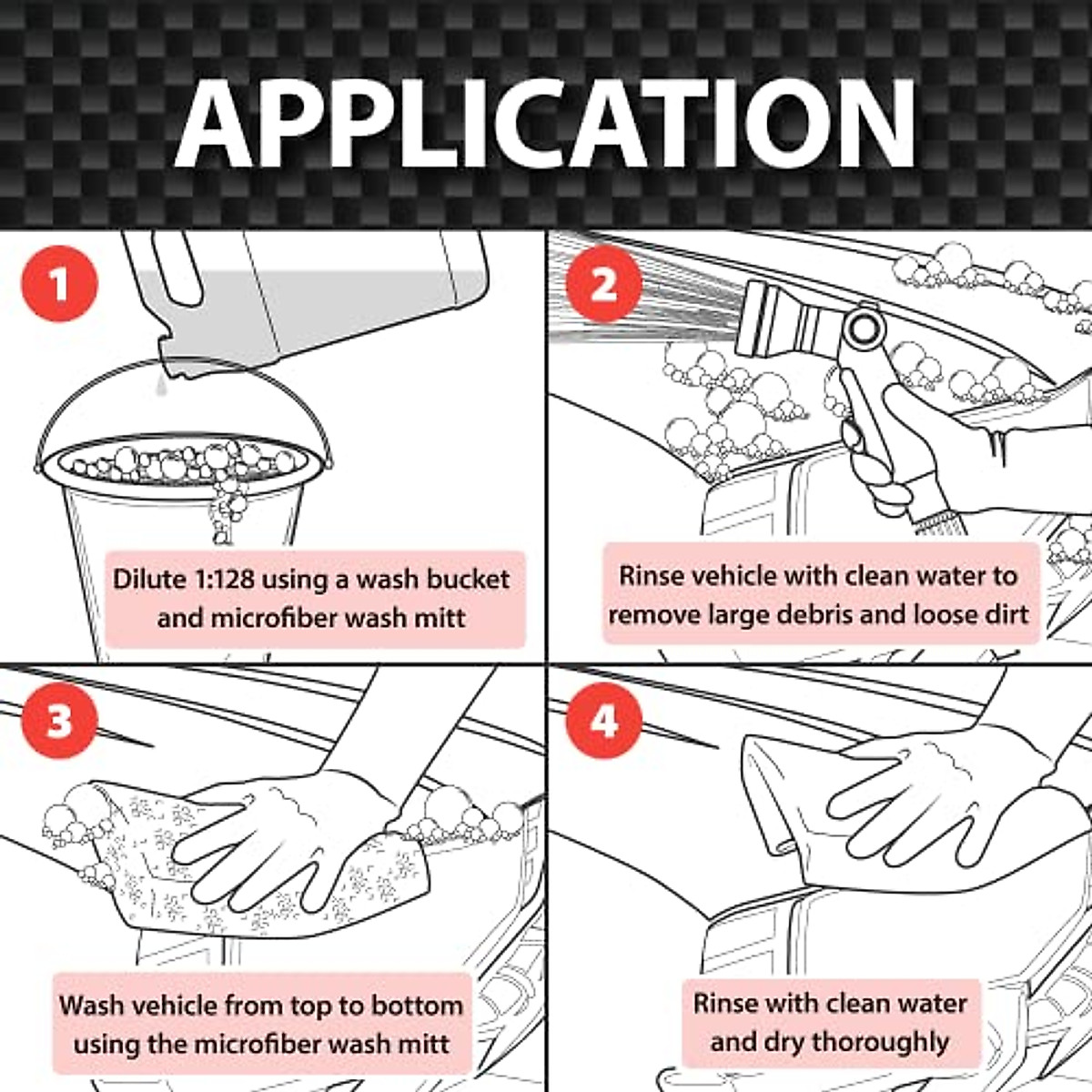 APPLICATION

1

Dilute 1:128 using a wash bucket and microfiber wash mitt

2

Rinse vehicle with clean water to remove large debris and loose dirt

3

Wash vehicle from top to bottom using the microfiber wash mitt

4

Rinse with clean water and dry thoroughly