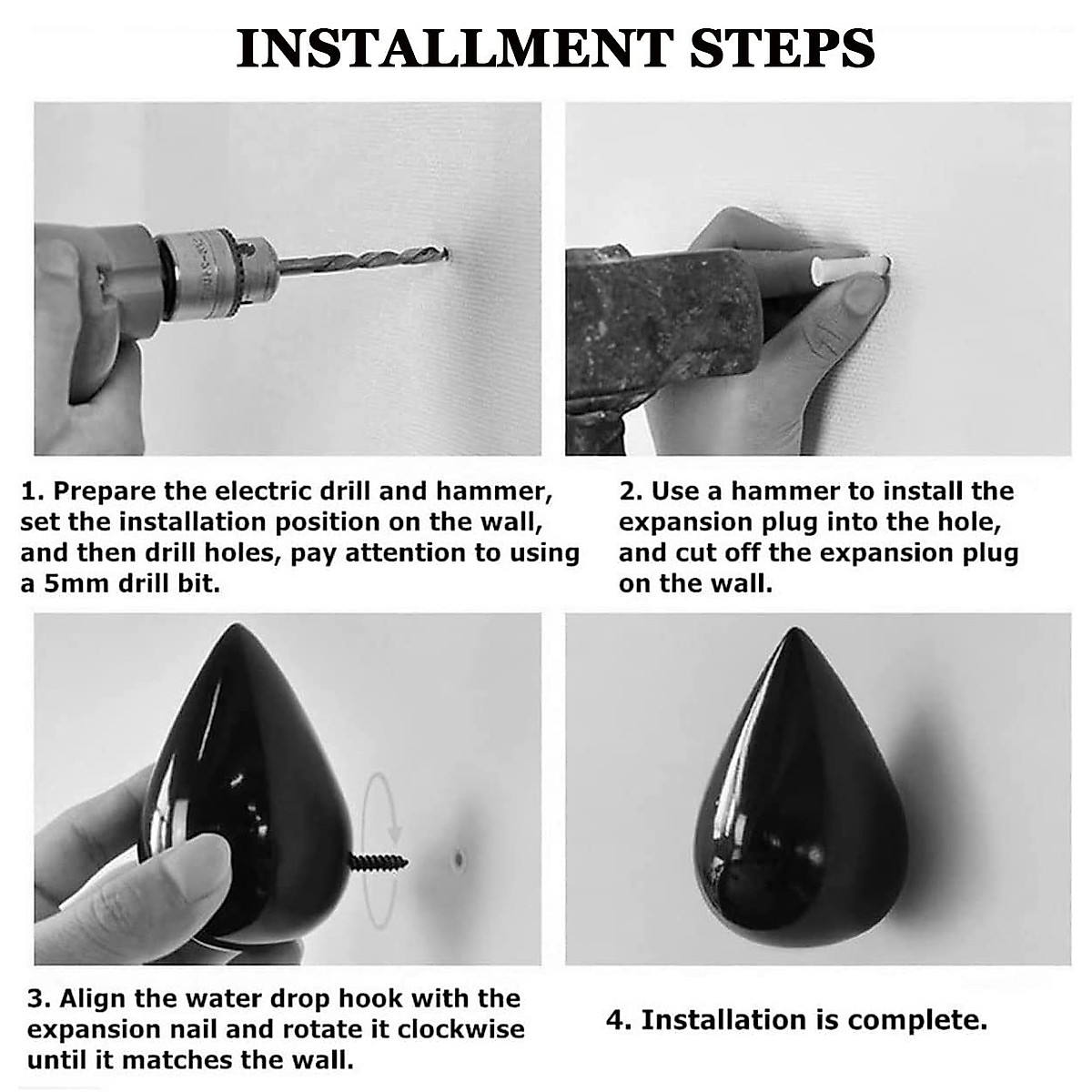 INSTALLMENT STEPS

1. Prepare the electric drill and hammer, set the installation position on the wall, and then drill holes, pay attention to using a 5mm drill bit.

2. Use a hammer to install the expansion plug into the hole, and cut off the expansion plug on the wall.

3. Align the water drop hook with the expansion nail and rotate it clockwise until it matches the wall.

4. Installation is complete.