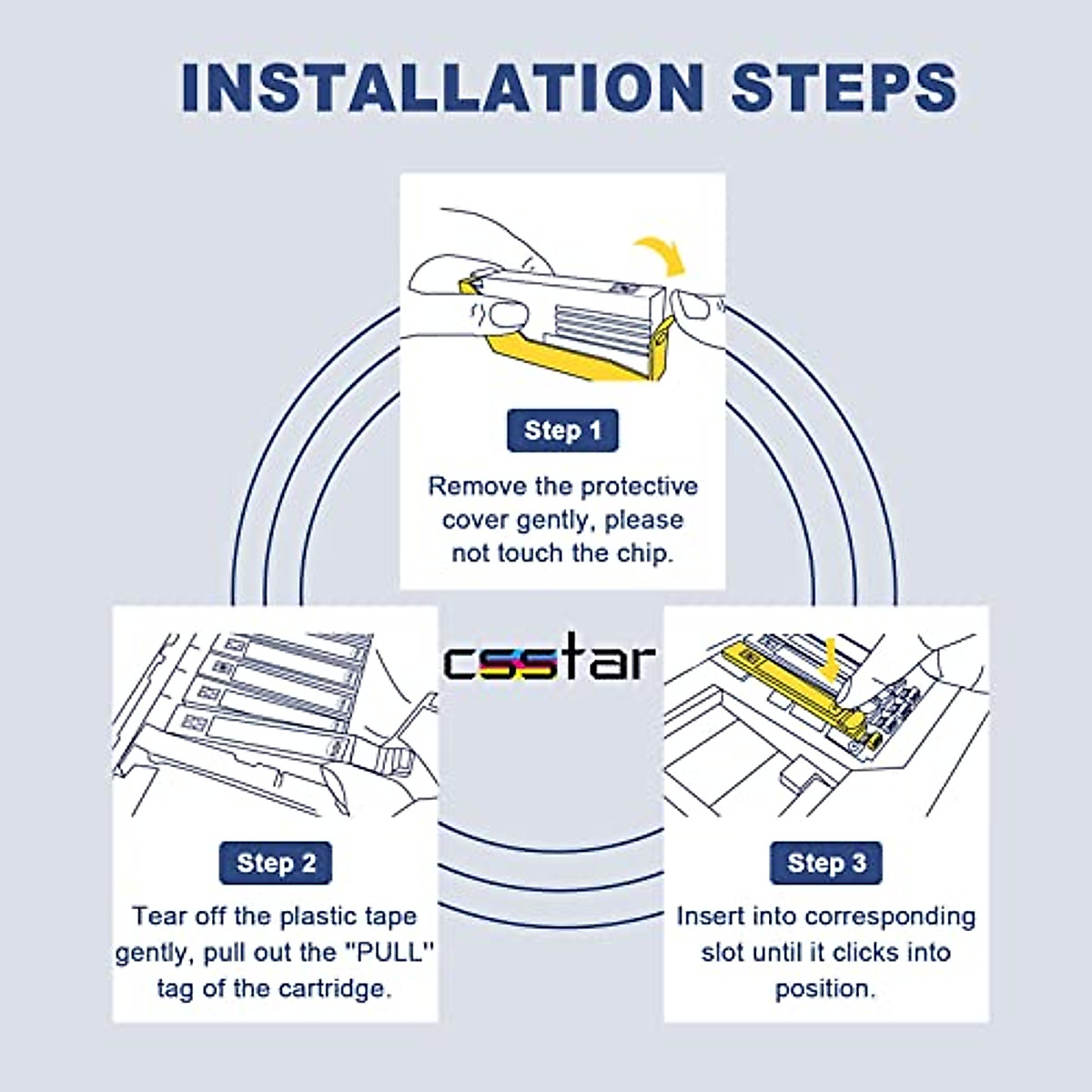 INSTALLATION STEPS

Step 1

Remove the protective cover gently, please not touch the chip.

csstar

Step 2

Tear off the plastic tape gently, pull out the "PULL" tag of the cartridge.

Step 3

Insert into corresponding slot until it clicks into position.