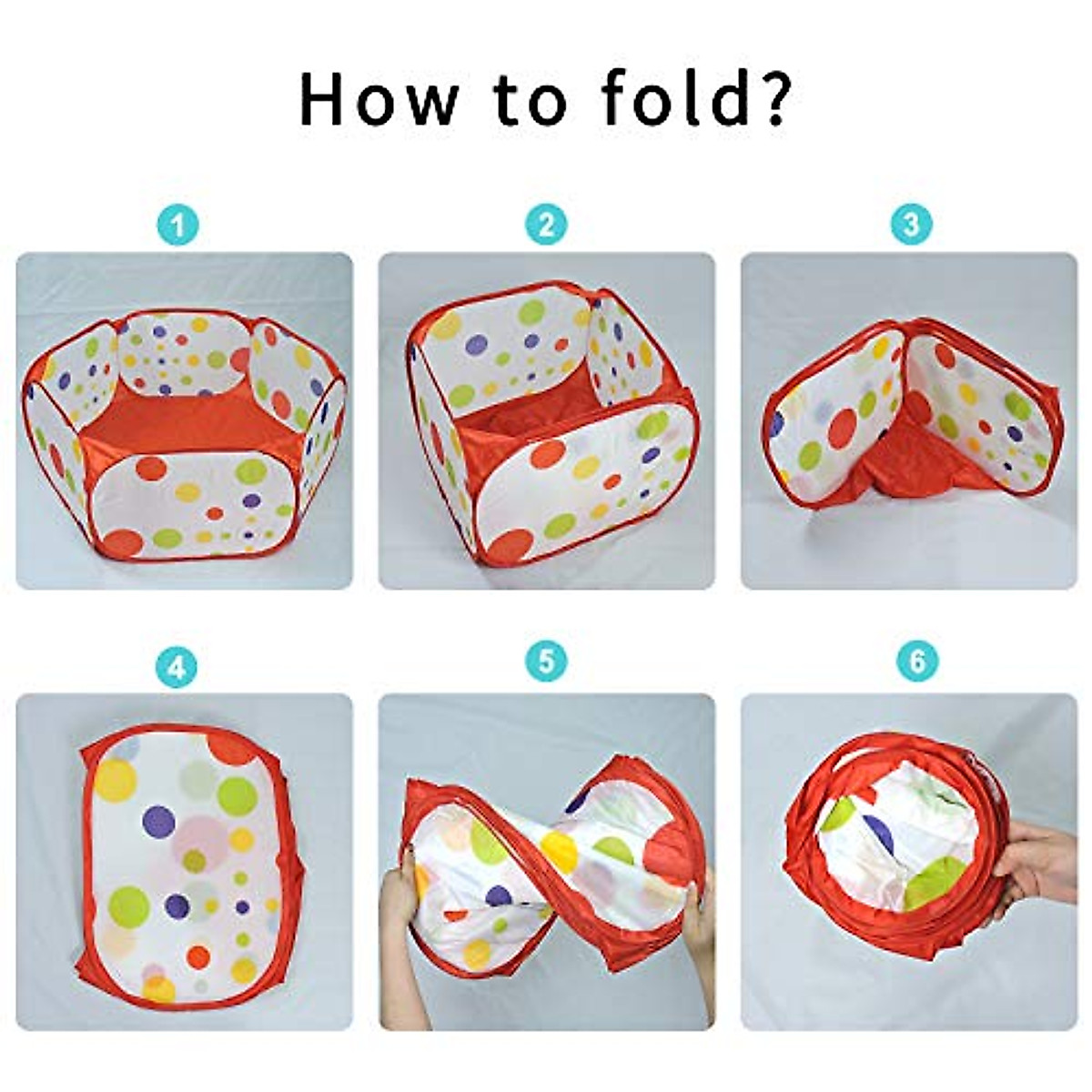 How to fold?

1

2

3

4

5

6