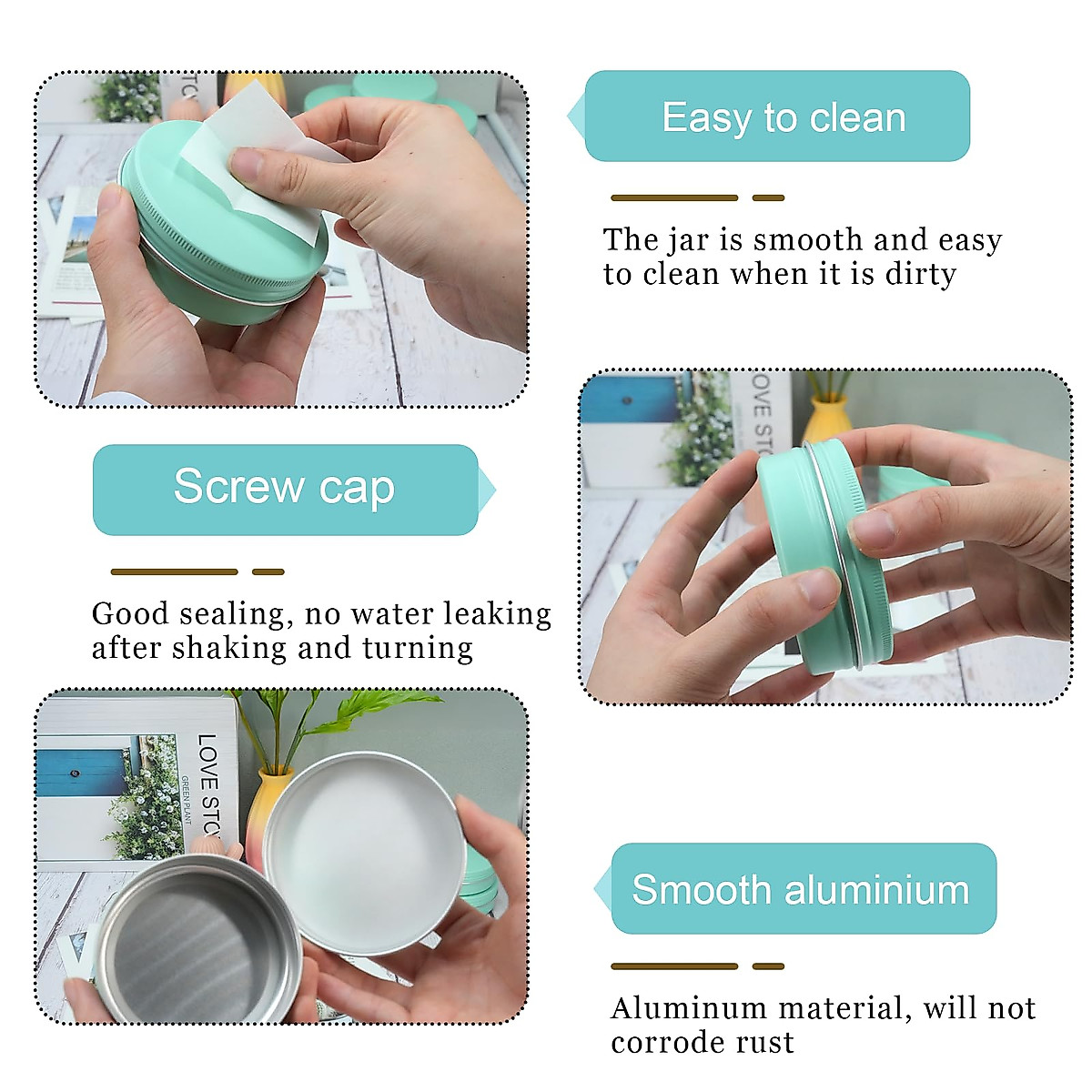 Easy to clean

The jar is smooth and easy to clean when it is dirty

Screw cap

Good sealing, no water leaking after shaking and turning

LOVE STO
GREEN PLANT

Smooth aluminium

Aluminum material, will not corrode rust