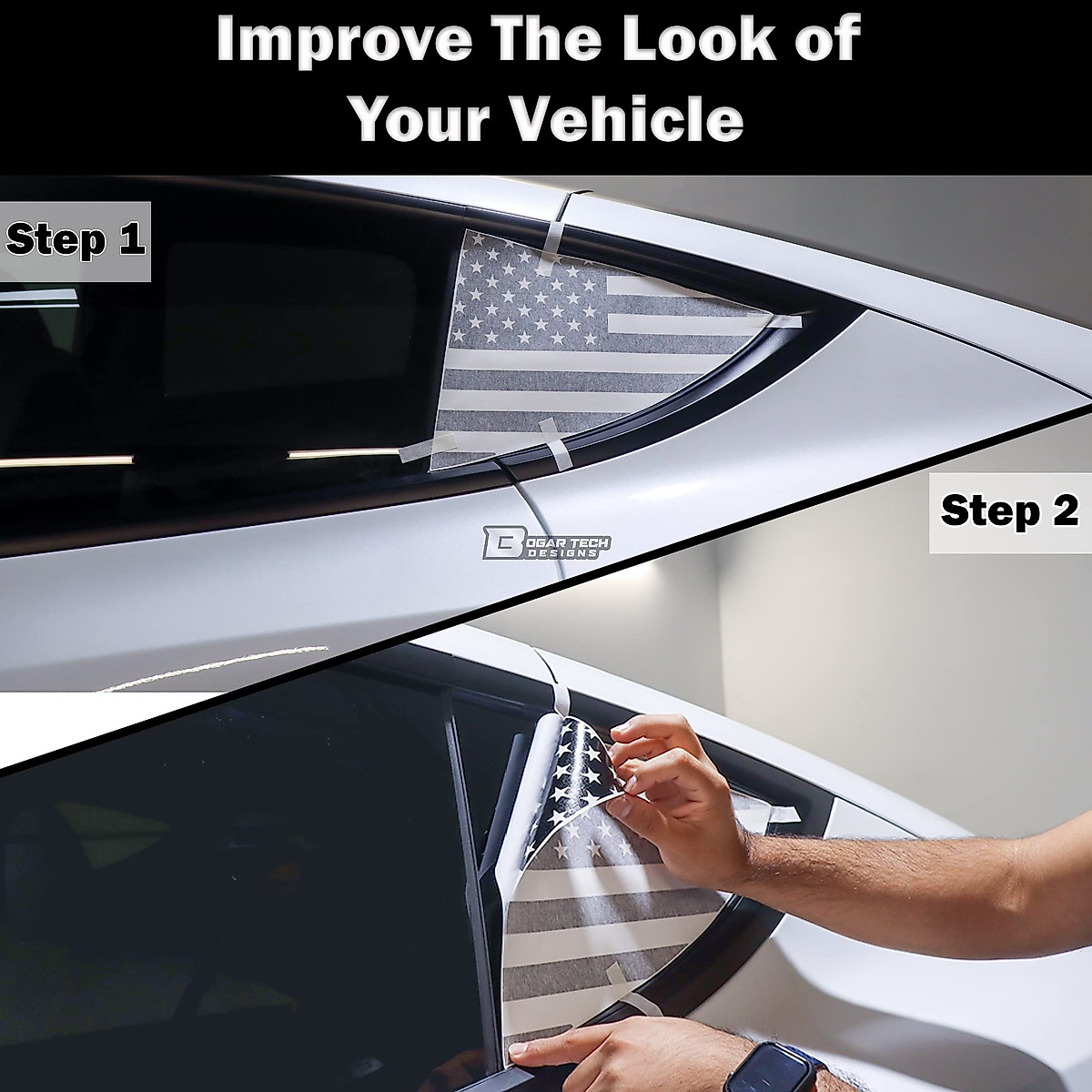 Improve The Look of Your Vehicle

Step 1

BOGAR TECH DESIGNS

Step 2