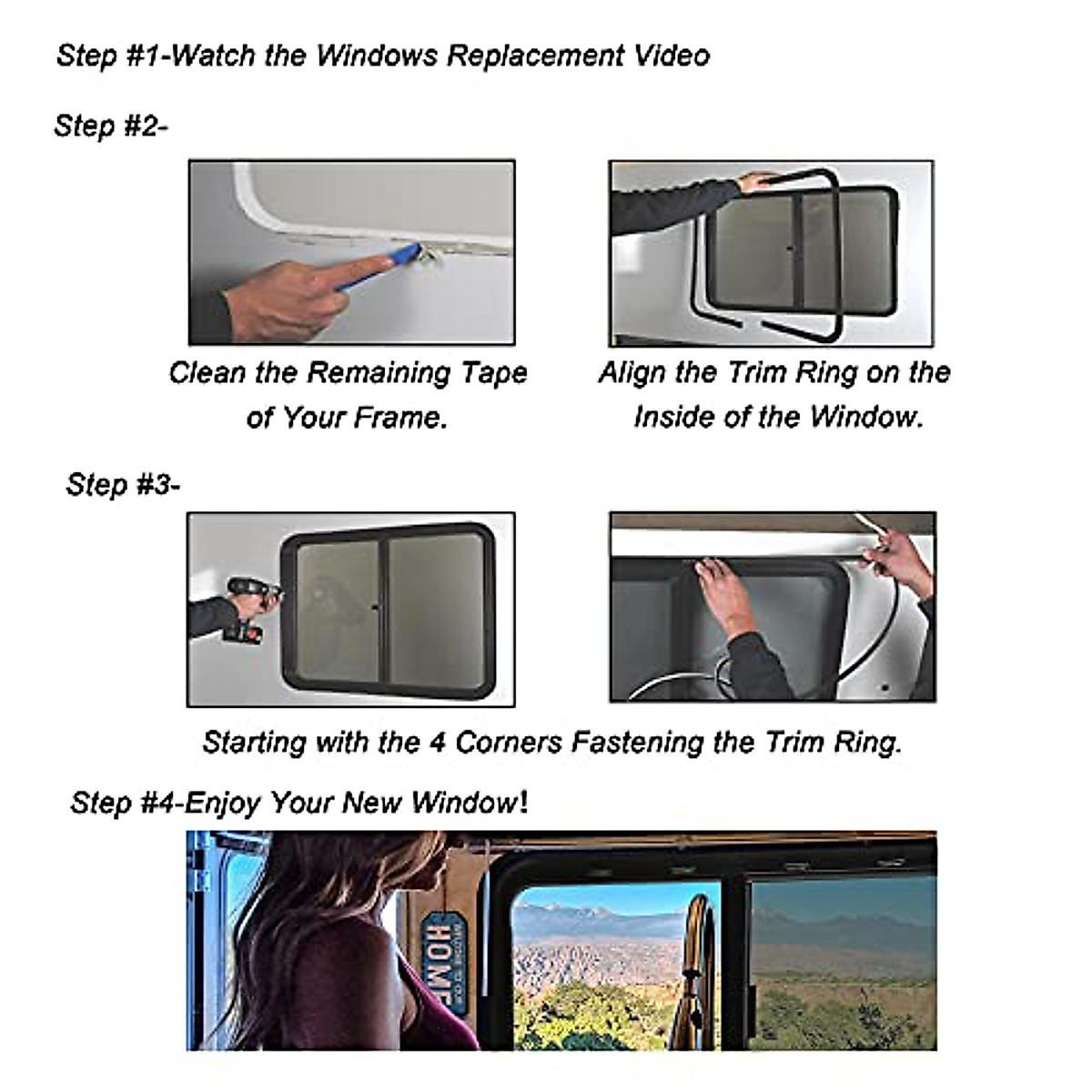 Step #1-Watch the Windows Replacement Video

Step #2-

Clean the Remaining Tape of Your Frame.

Align the Trim Ring on the Inside of the Window.

Step #3-

Starting with the 4 Corners Fastening the Trim Ring.

Step #4-Enjoy Your New Window!

HOME