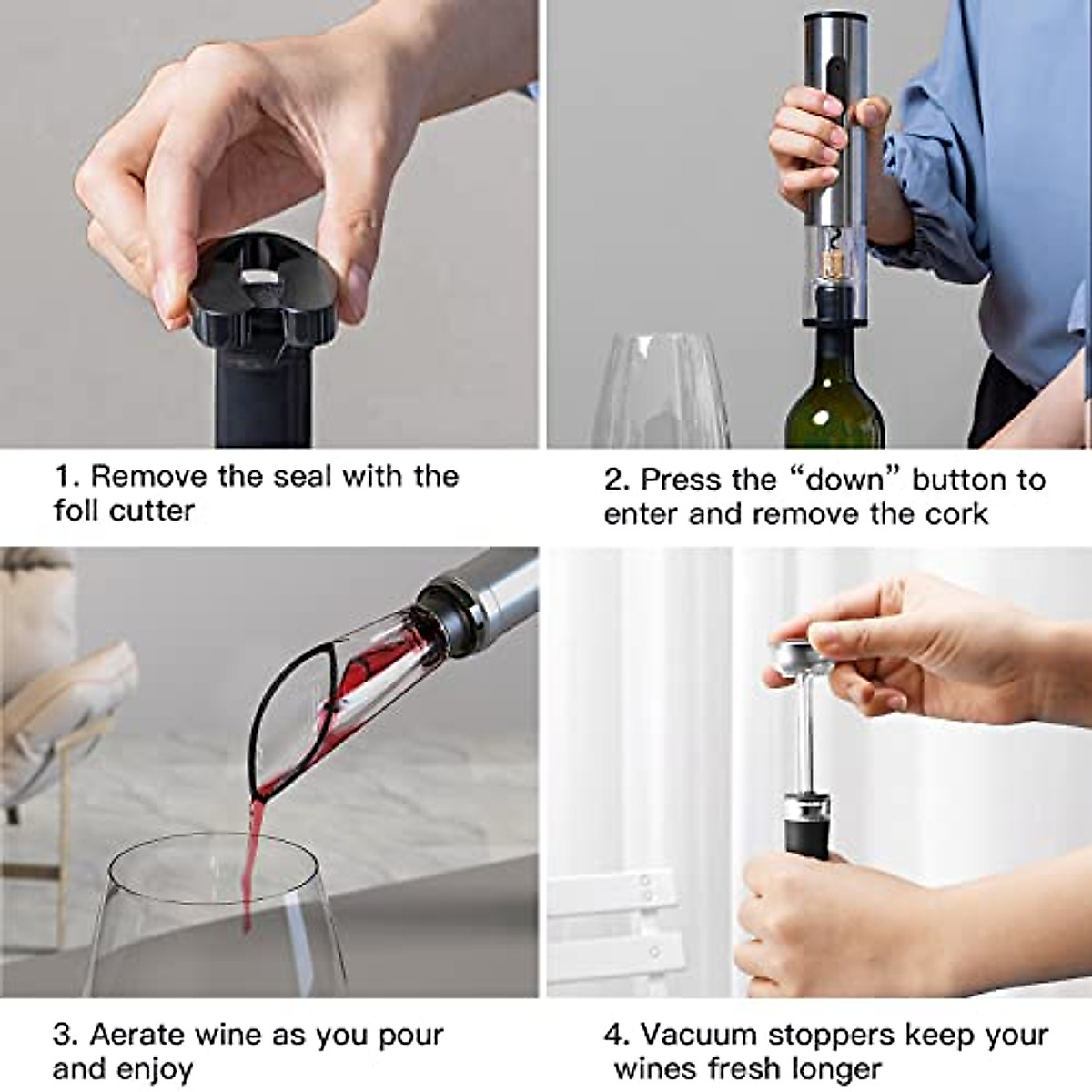 1. Remove the seal with the foll cutter

2. Press the “down” button to enter and remove the cork

3. Aerate wine as you pour and enjoy

4. Vacuum stoppers keep your wines fresh longer