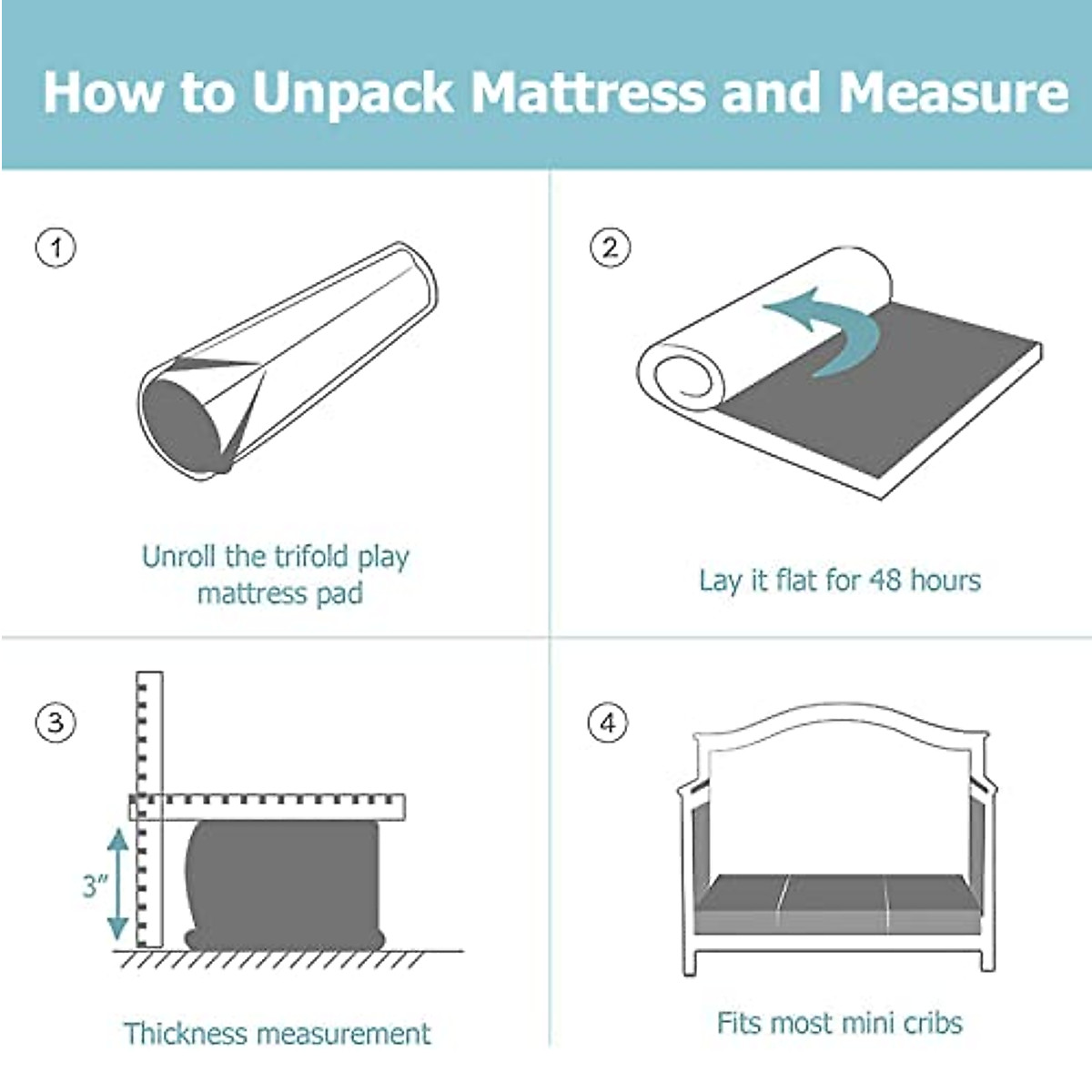 How to Unpack Mattress and Measure

①

Unroll the trifold play mattress pad

②

Lay it flat for 48 hours

③

3"

Thickness measurement

④

Fits most mini cribs