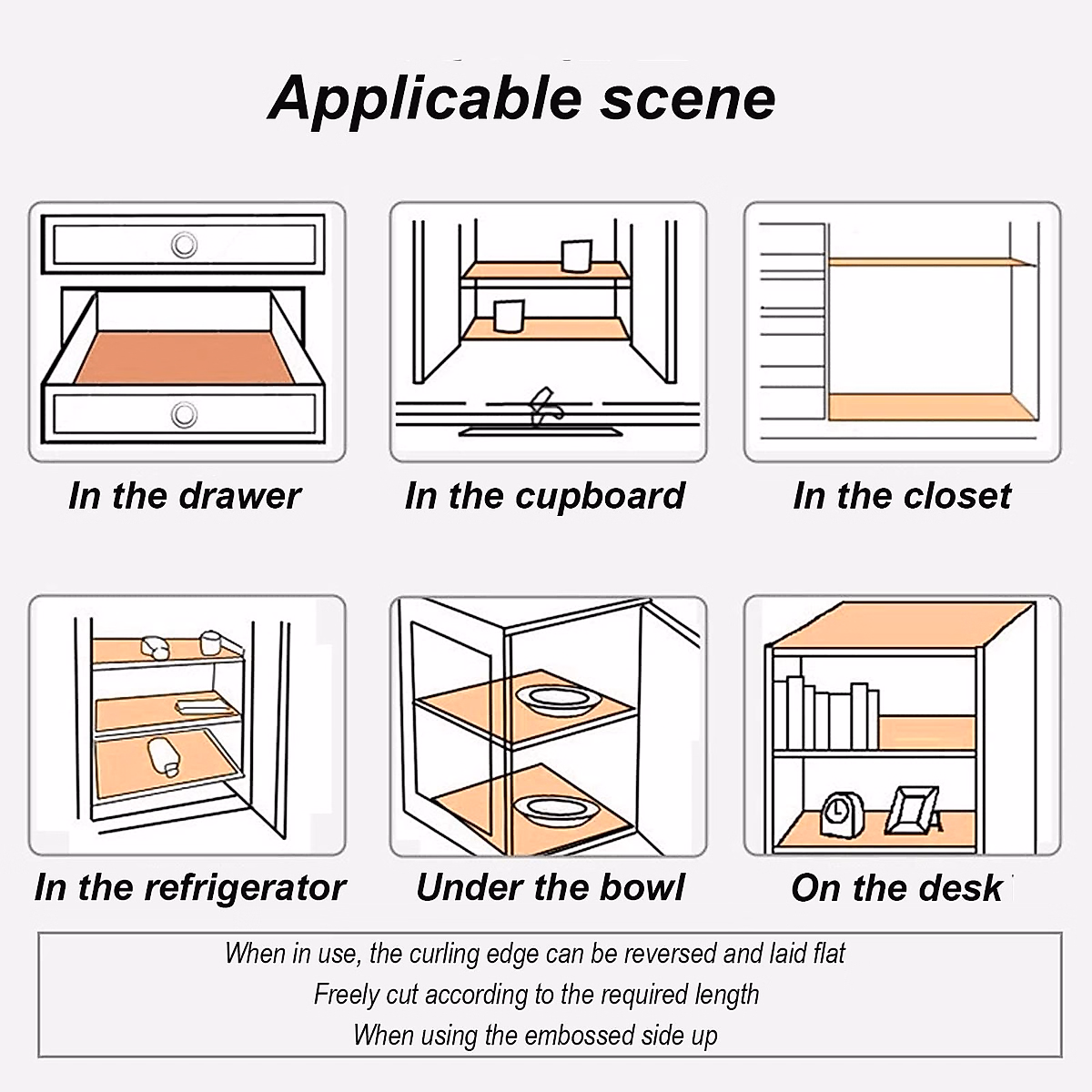 Applicable scene

In the drawer

In the cupboard

In the closet

In the refrigerator

Under the bowl

On the desk

When in use, the curling edge can be reversed and laid flat
Freely cut according to the required length
When using the embossed side up